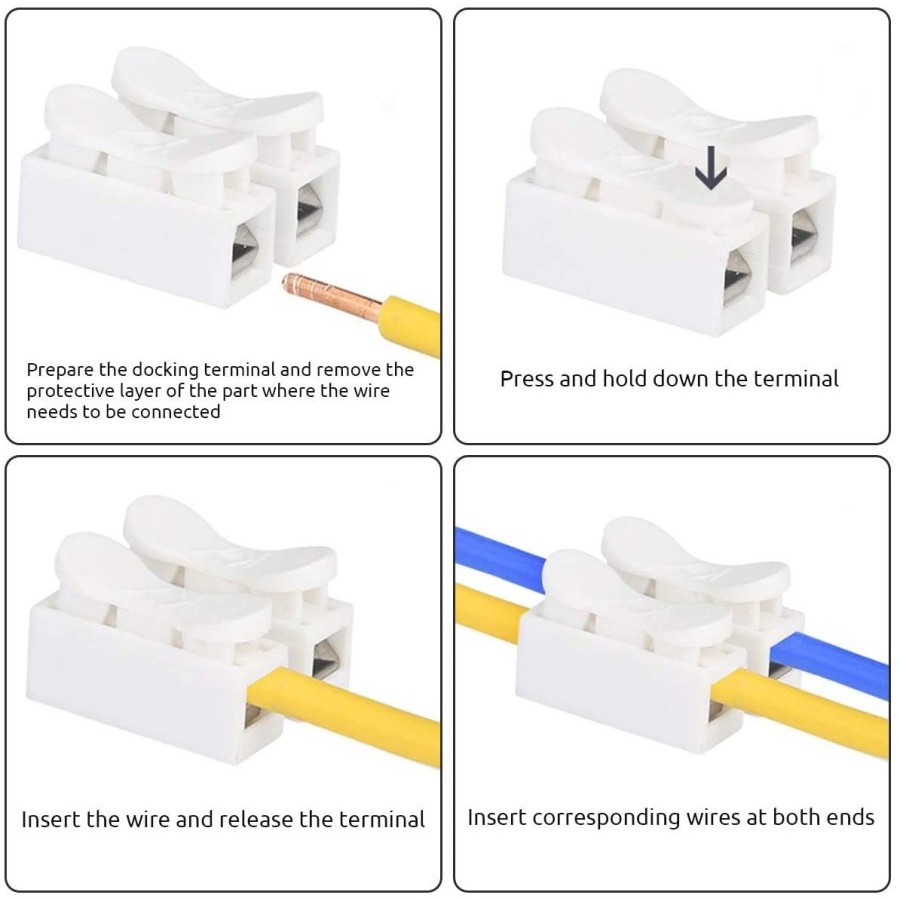 Prepare the docking terminal and remove the protective layer of the part where the wire needs to be connected

Press and hold down the terminal

Insert the wire and release the terminal

Insert corresponding wires at both ends