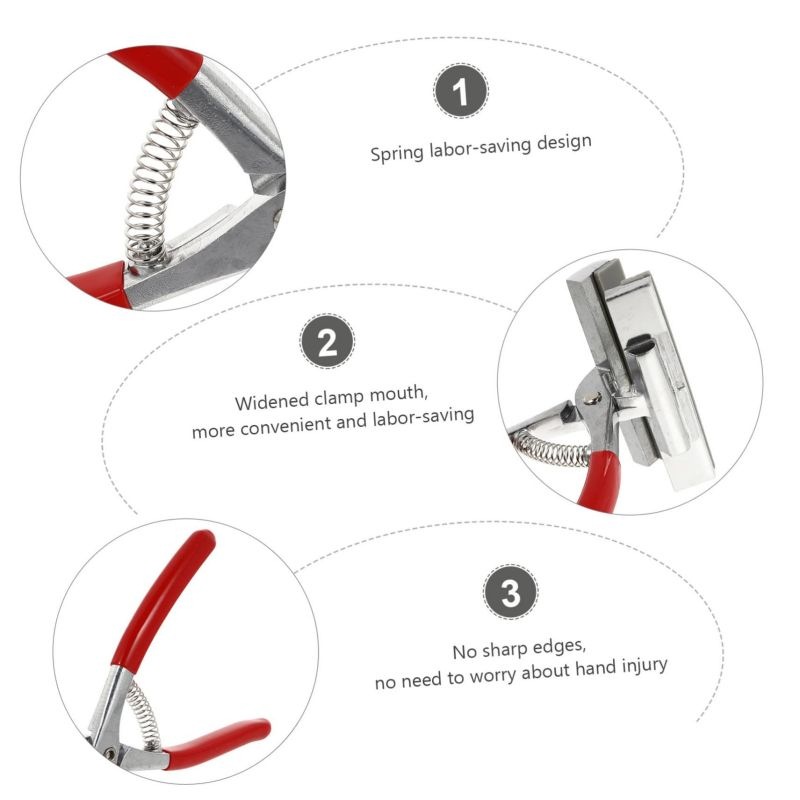 1

Spring labor-saving design

2

Widened clamp mouth, more convenient and labor-saving

3

No sharp edges, no need to worry about hand injury