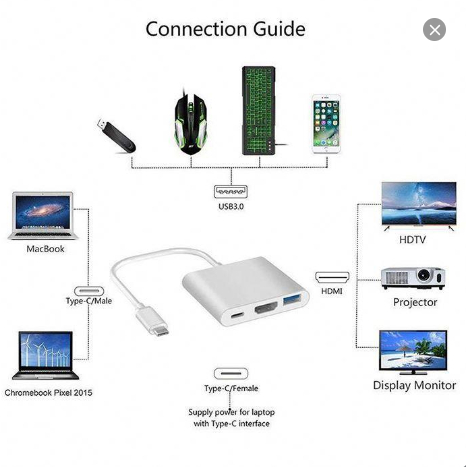 Connection Guide

USB3.0

MacBook

Type-C/Male

Chromebook Pixel 2015

HDTV

HDMI

Projector

Display Monitor

Type-C/Female

Supply power for laptop with Type-C interface