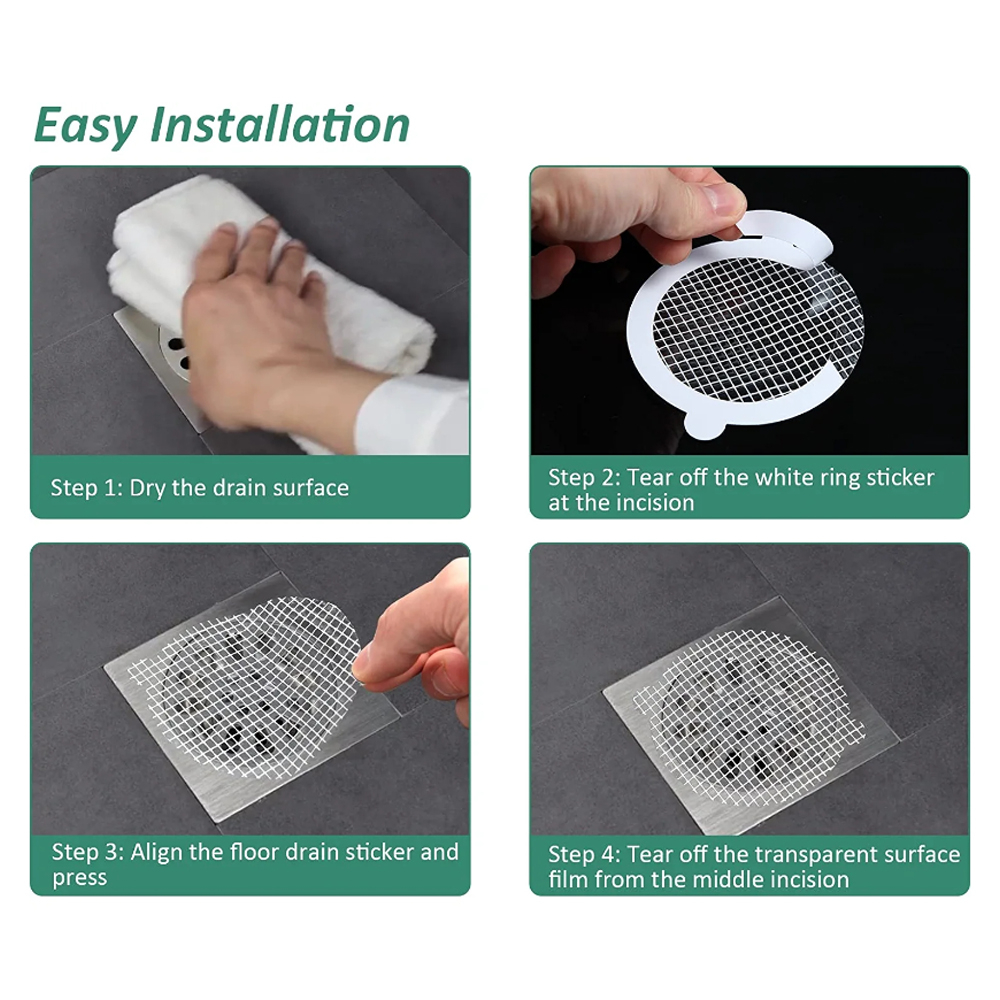 Easy Installation

Step 1: Dry the drain surface

Step 2: Tear off the white ring sticker at the incision

Step 3: Align the floor drain sticker and press

Step 4: Tear off the transparent surface film from the middle incision