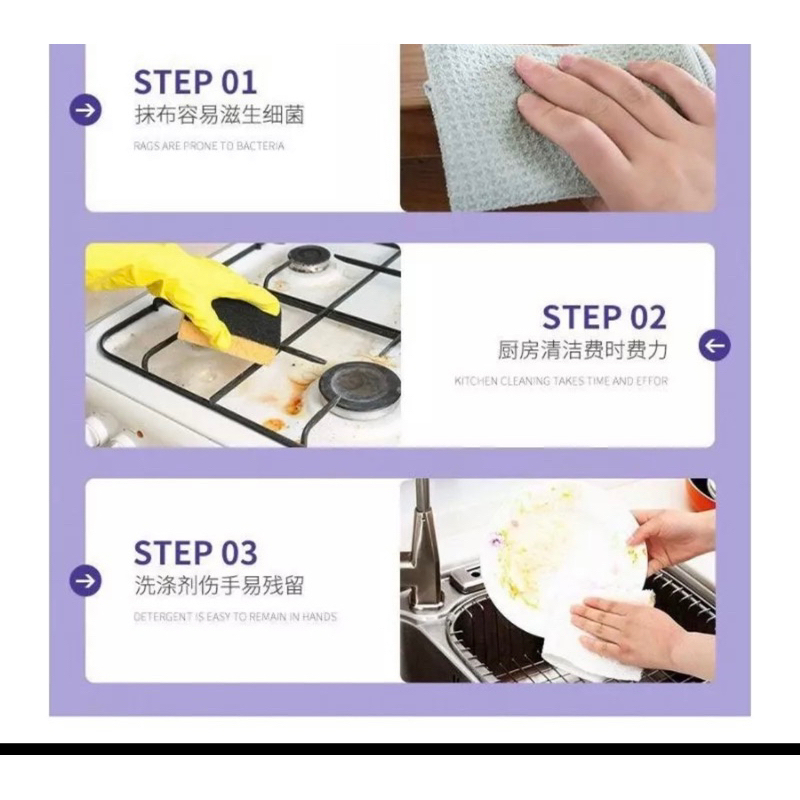 STEP 01
抹布容易滋生细菌
RAGS ARE PRONE TO BACTERIA

STEP 02
厨房清洁费时费力
KITCHEN CLEANING TAKES TIME AND EFFOR

STEP 03
洗涤剂伤手易残留
DETERGENT IS EASY TO REMAIN IN HANDS