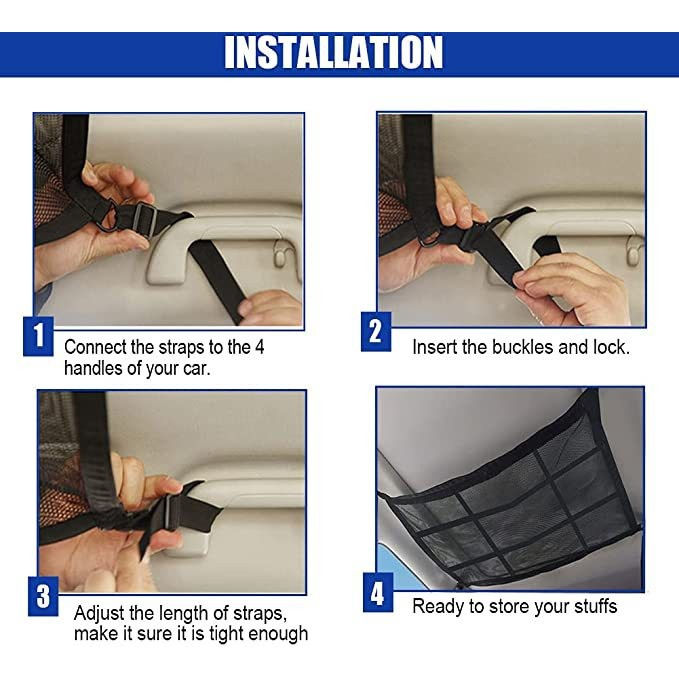 INSTALLATION

1
Connect the straps to the 4 handles of your car.

2
Insert the buckles and lock.

3
Adjust the length of straps, make it sure it is tight enough

4
Ready to store your stuffs