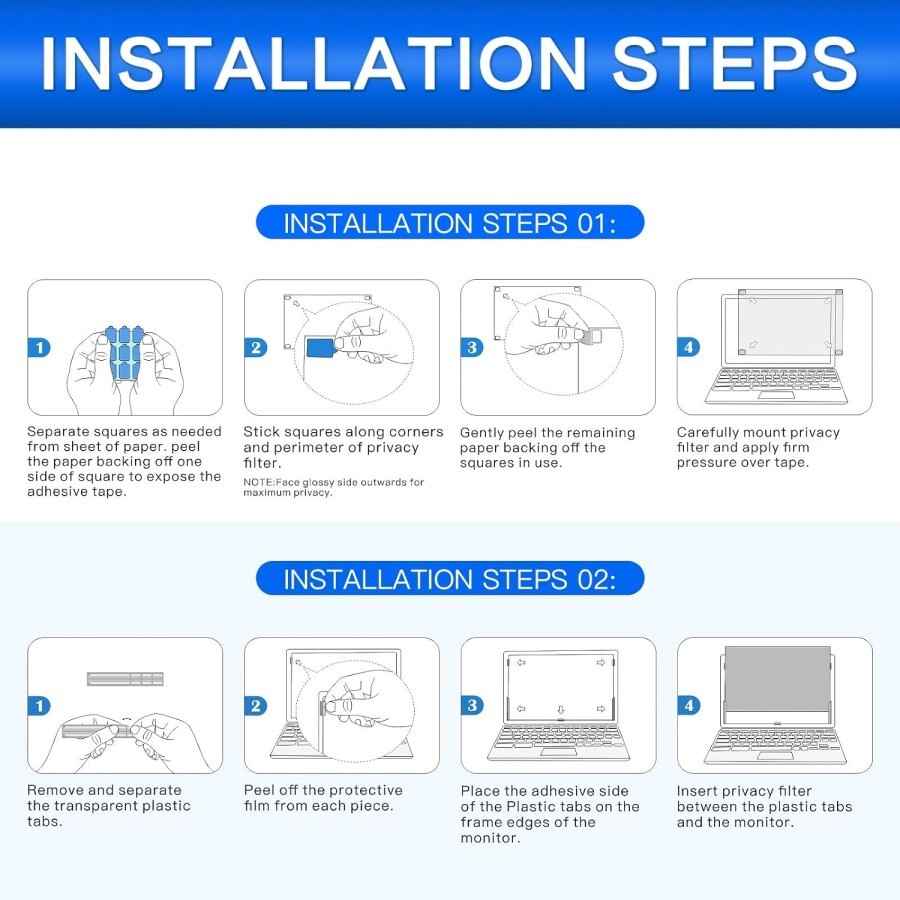 INSTALLATION STEPS

INSTALLATION STEPS 01:

1

Separate squares as needed from sheet of paper. peel the paper backing off one side of square to expose the adhesive tape.

2

Stick squares along corners and perimeter of privacy filter.

NOTE:Face glossy side outwards for maximum privacy.

3

Gently peel the remaining paper backing off the squares in use.

4

Carefully mount privacy filter and apply firm pressure over tape.

INSTALLATION STEPS 02:

1

Remove and separate the transparent plastic tabs.

2

Peel off the protective film from each piece.

3

Place the adhesive side of the Plastic tabs on the frame edges of the monitor.

4

Insert privacy filter between the plastic tabs and the monitor.