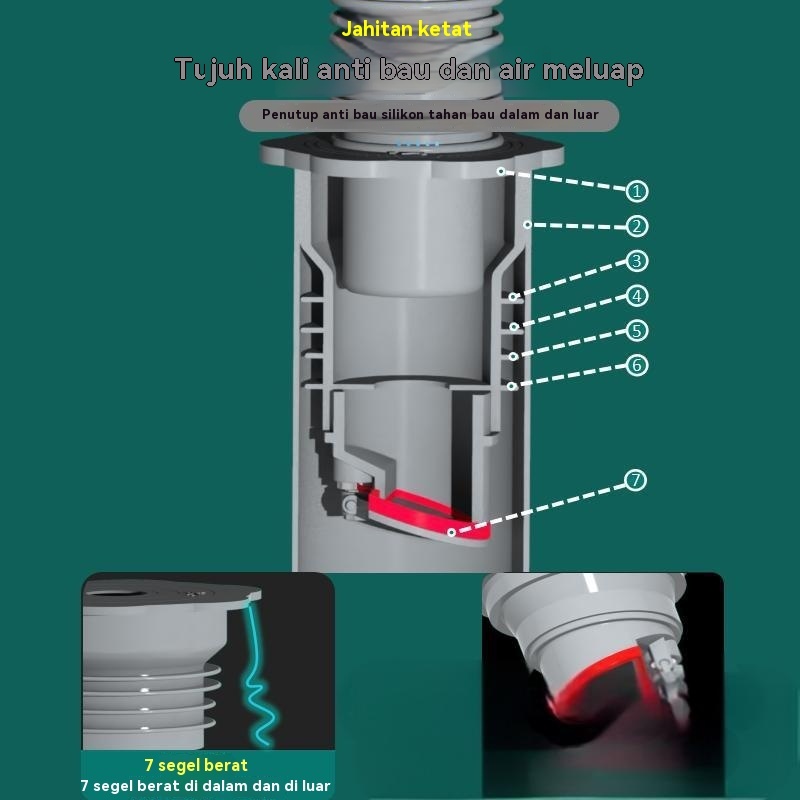 Jahitan ketat

Tujuh kali anti bau dan air meluap

Penutup anti bau silikon tahan bau dalam dan luar

①
②
③
④
⑤
⑥
⑦

7 segel berat
7 segel berat di dalam dan di luar