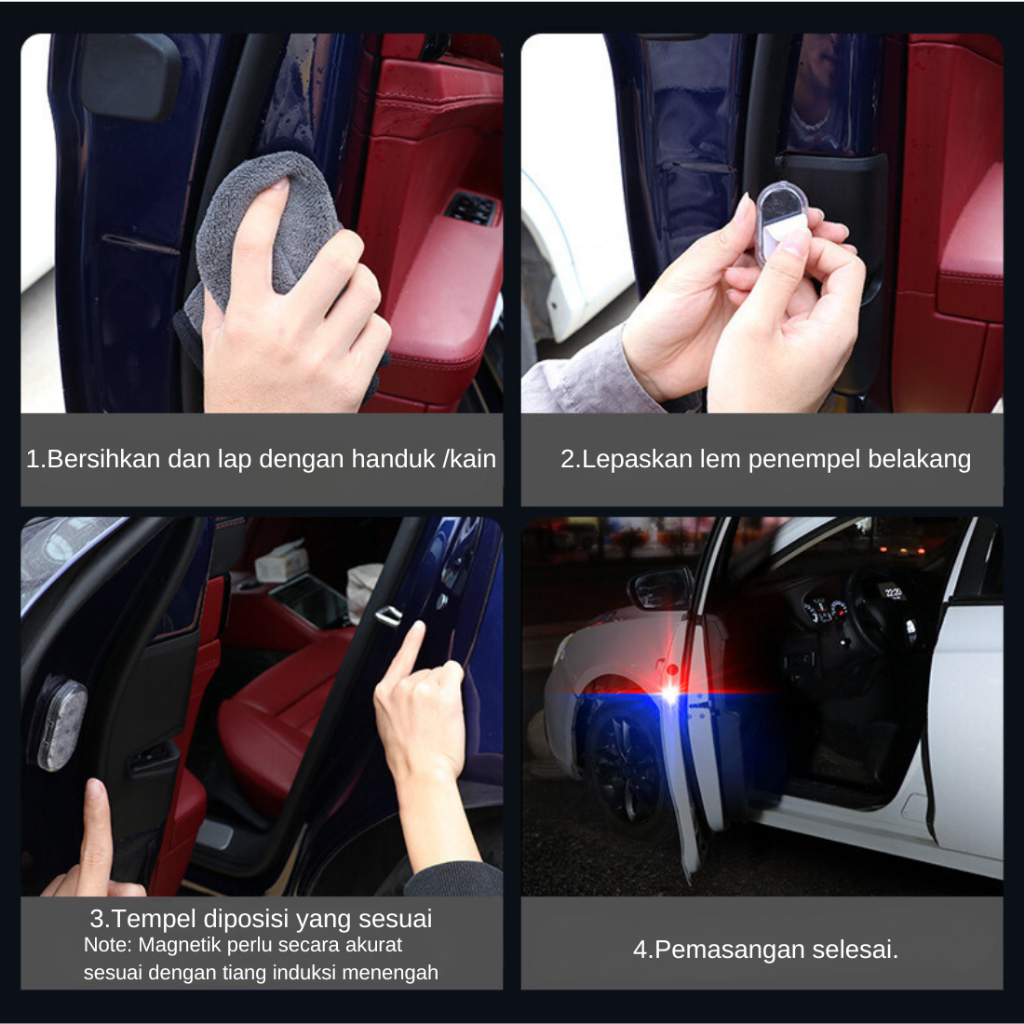 1.Bersihkan dan lap dengan handuk /kain

2.Lepaskan lem penempel belakang

3.Tempel diposisi yang sesuai
Note: Magnetik perlu secara akurat sesuai dengan tiang induksi menengah

4.Pemasangan selesai.