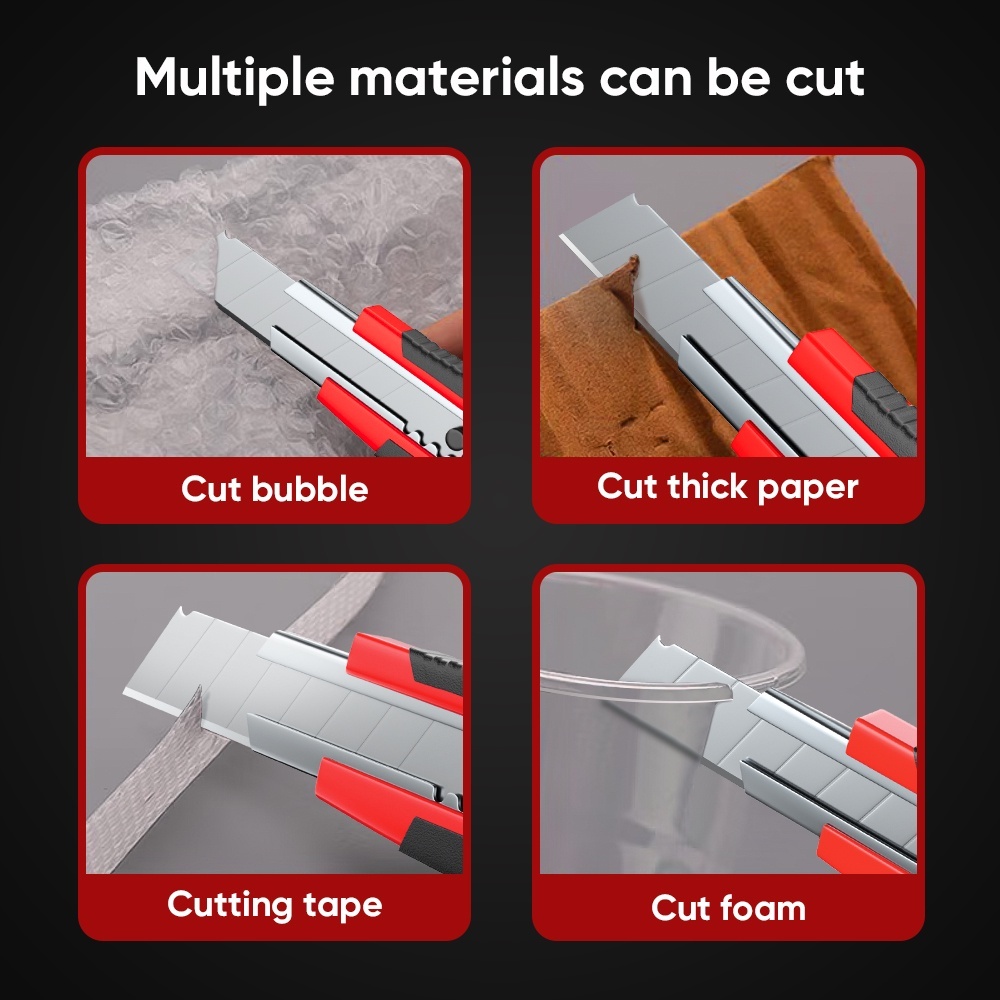 Multiple materials can be cut

Cut bubble

Cut thick paper

Cutting tape

Cut foam