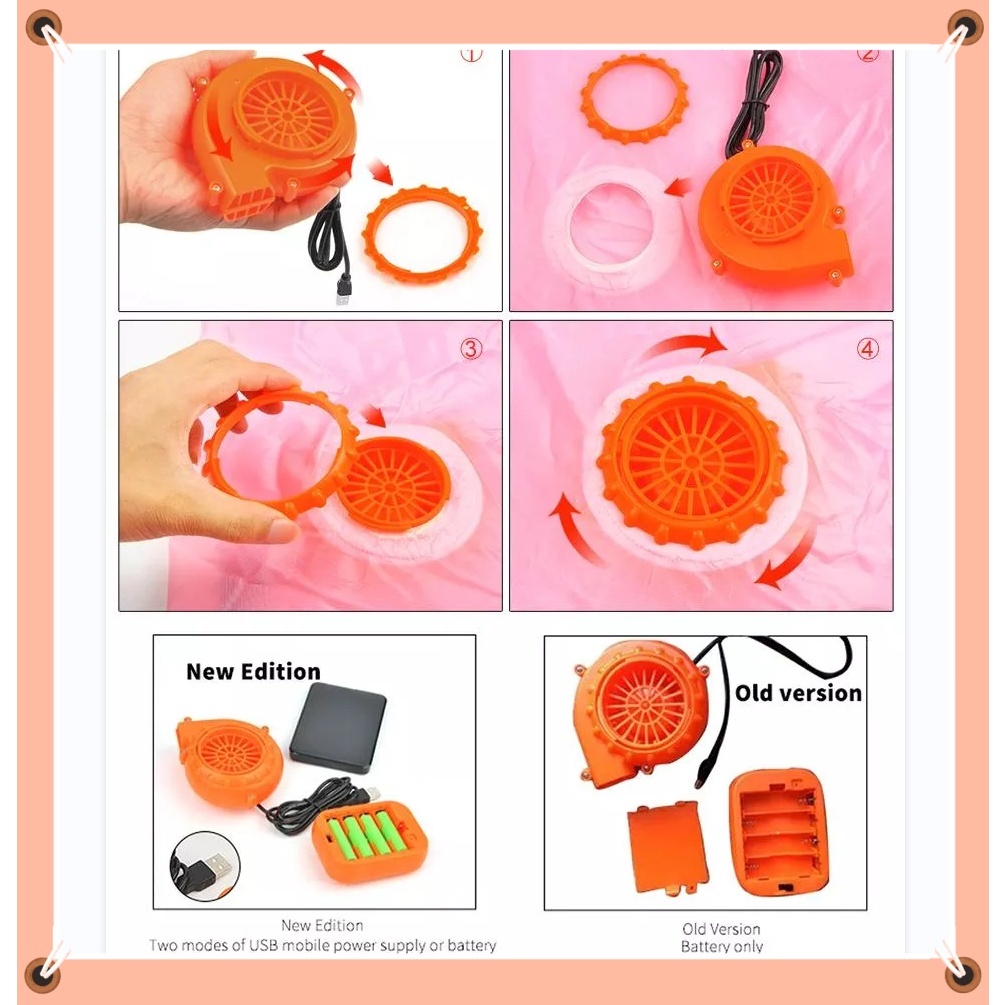 ①

②

③

④

New Edition

Old version

New Edition
Two modes of USB mobile power supply or battery

Old Version
Battery only