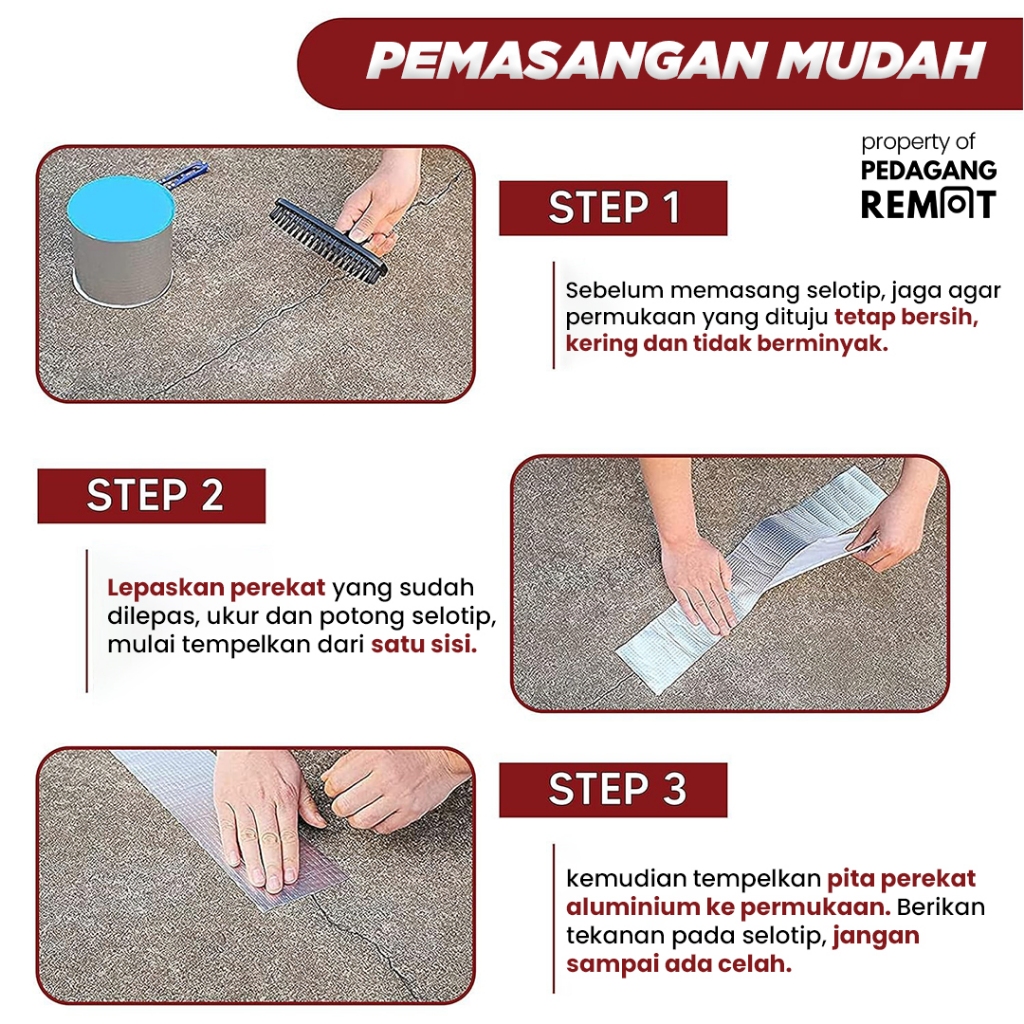 PEMASANGAN MUDAH

property of
PEDAGANG
REMOT

STEP 1

Sebelum memasang selotip, jaga agar permukaan yang dituju tetap bersih, kering dan tidak berminyak.

STEP 2

Lepaskan perekat yang sudah dilepas, ukur dan potong selotip, mulai tempelkan dari satu sisi.

STEP 3

kemudian tempelkan pita perekat aluminium ke permukaan. Berikan tekanan pada selotip, jangan sampai ada celah.