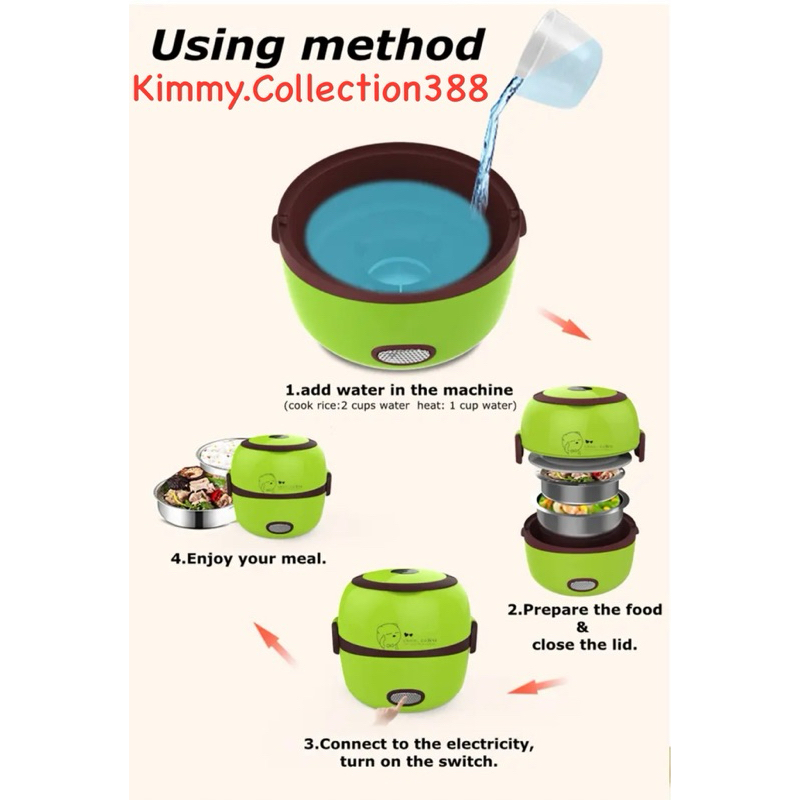 Using method
Kimmy.Collection388

1.add water in the machine
(cook rice:2 cups water heat: 1 cup water)

2.Prepare the food
&
close the lid.

3.Connect to the electricity, turn on the switch.

4.Enjoy your meal.