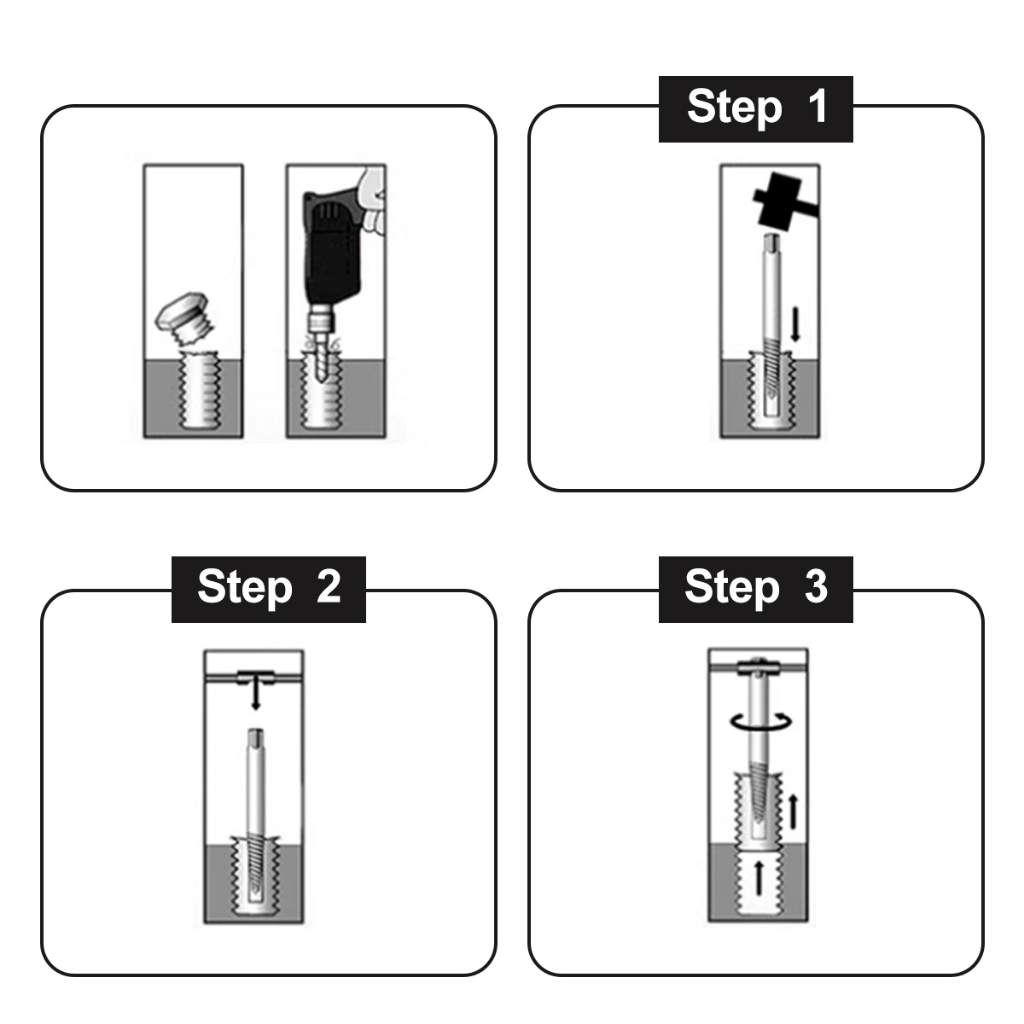 Step 1

Step 2

Step 3