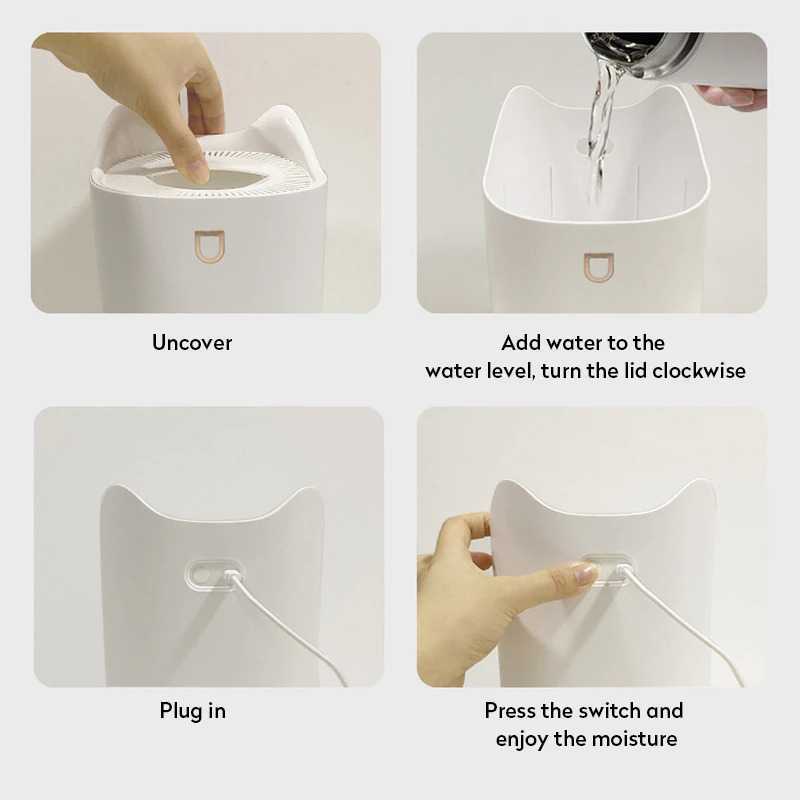 Uncover

Add water to the water level, turn the lid clockwise

Plug in

Press the switch and enjoy the moisture