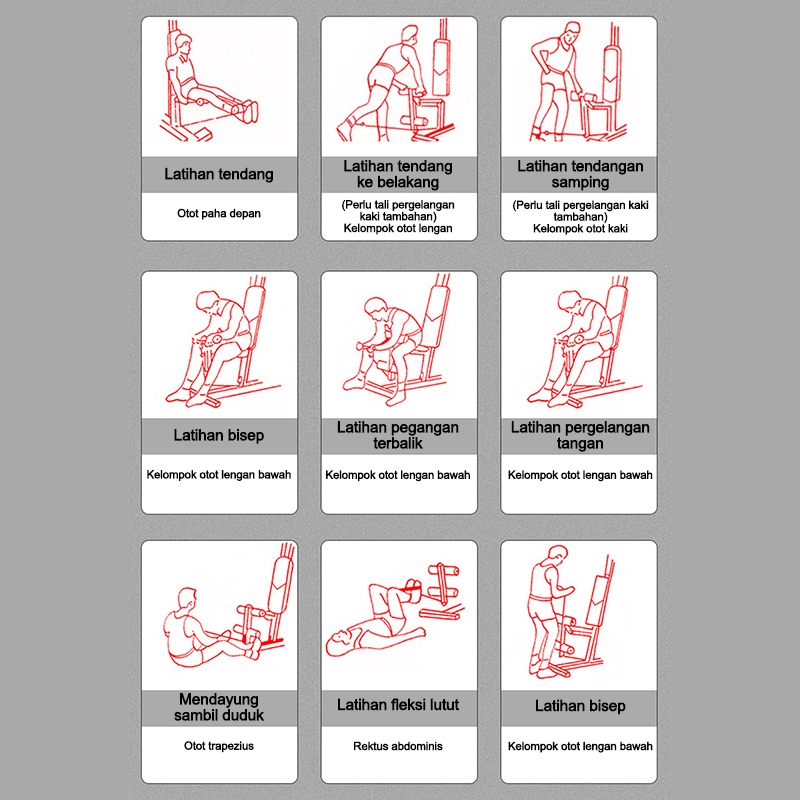 Latihan tendang

Otot paha depan

Latihan tendang ke belakang

(Perlu tali pergelangan kaki tambahan) Kelompok otot lengan

Latihan tendangan samping

(Perlu tali pergelangan kaki tambahan) Kelompok otot kaki

Latihan bisep

Kelompok otot lengan bawah

Latihan pegangan terbalik

Kelompok otot lengan bawah

Latihan pergelangan tangan

Kelompok otot lengan bawah

Mendayung sambil duduk

Otot trapezius

Latihan fleksi lutut

Rektus abdominis

Latihan bisep

Kelompok otot lengan bawah