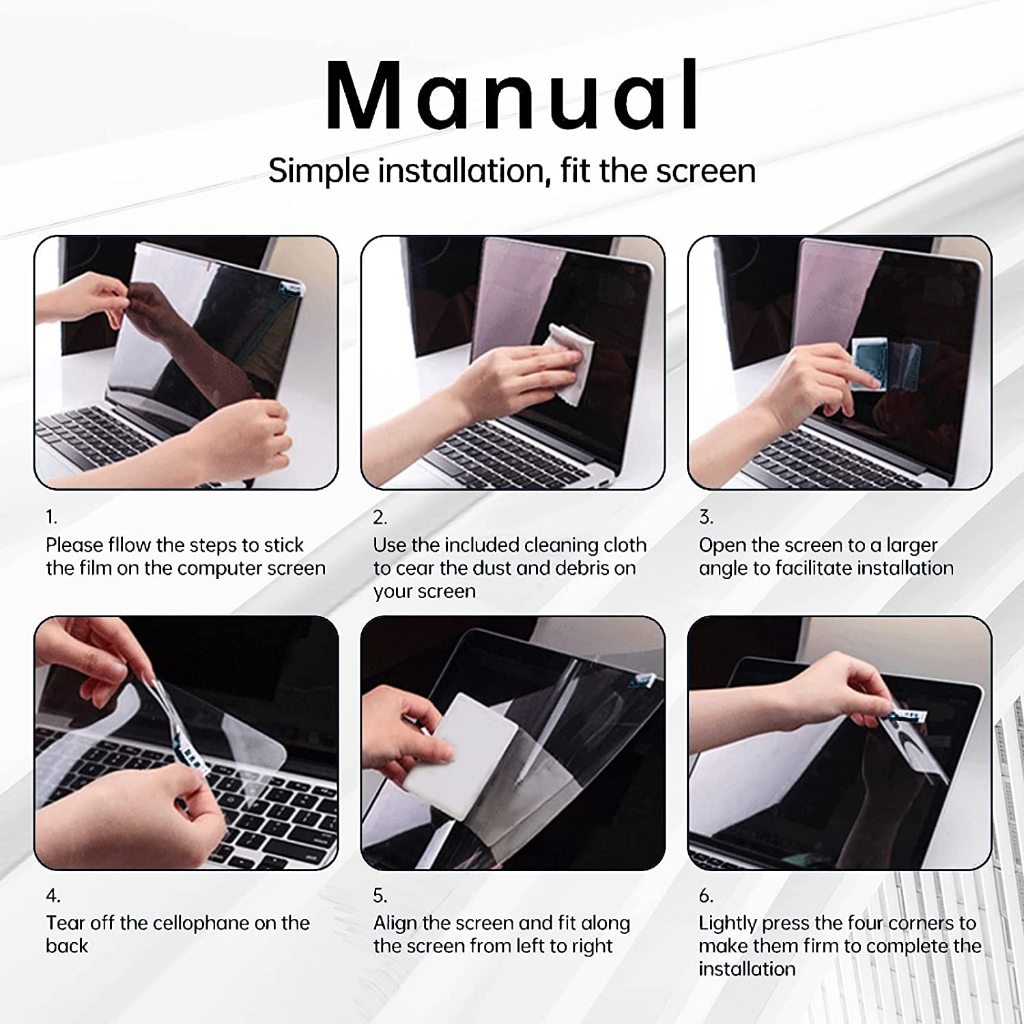 Manual

Simple installation, fit the screen

1.
Please fllow the steps to stick the film on the computer screen

2.
Use the included cleaning cloth to cear the dust and debris on your screen

3.
Open the screen to a larger angle to facilitate installation

4.
Tear off the cellophane on the back

5.
Align the screen and fit along the screen from left to right

6.
Lightly press the four corners to make them firm to complete the installation