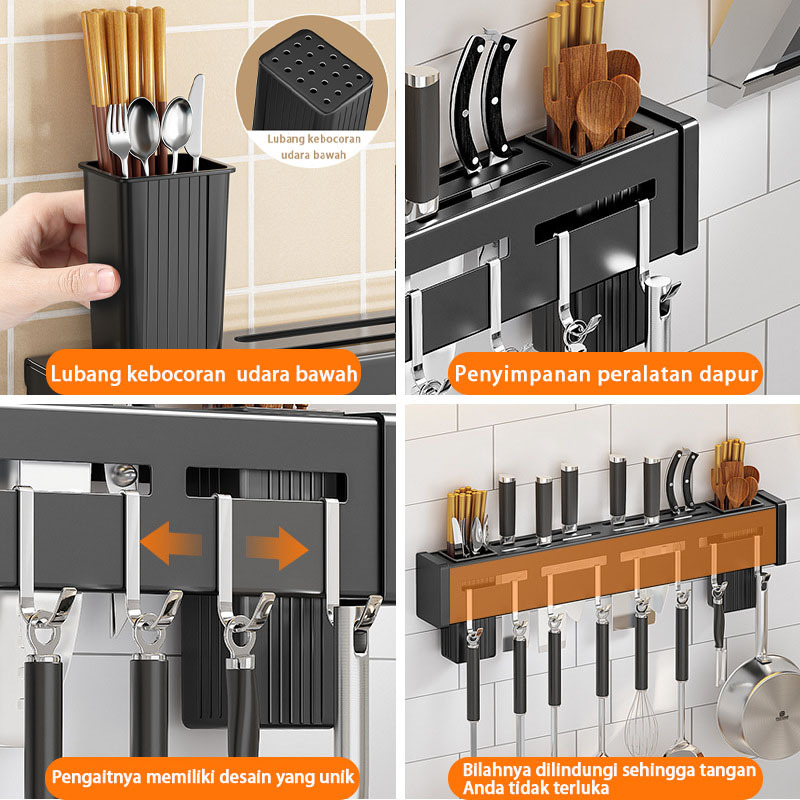 Lubang kebocoran
udara bawah

Lubang kebocoran  udara bawah

Penyimpanan peralatan dapur

Pengaitnya memiliki desain yang unik

Bilahnya dilindungi sehingga tangan Anda tidak terluka