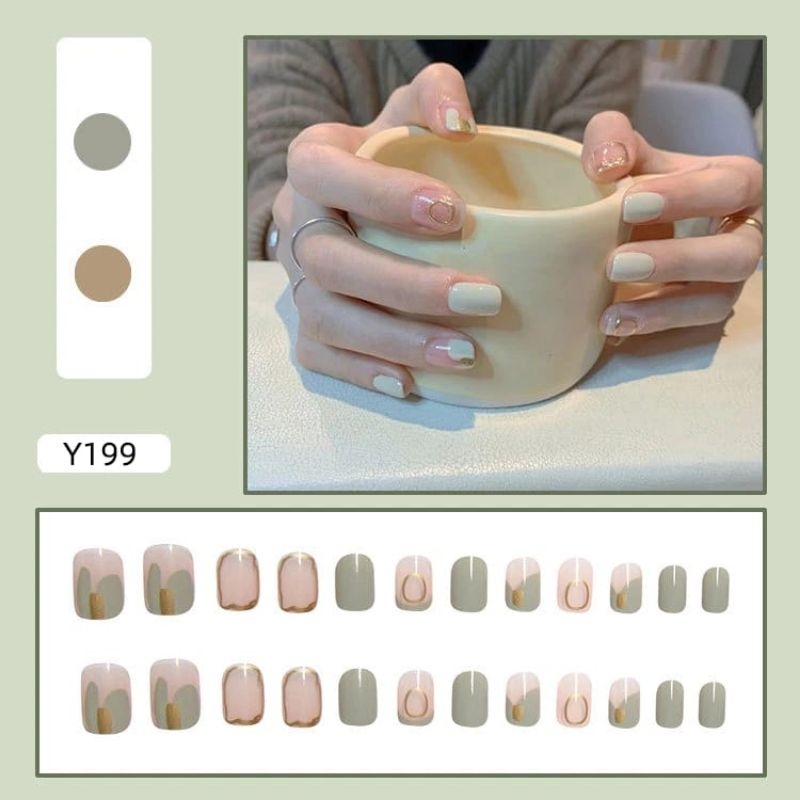 Y199