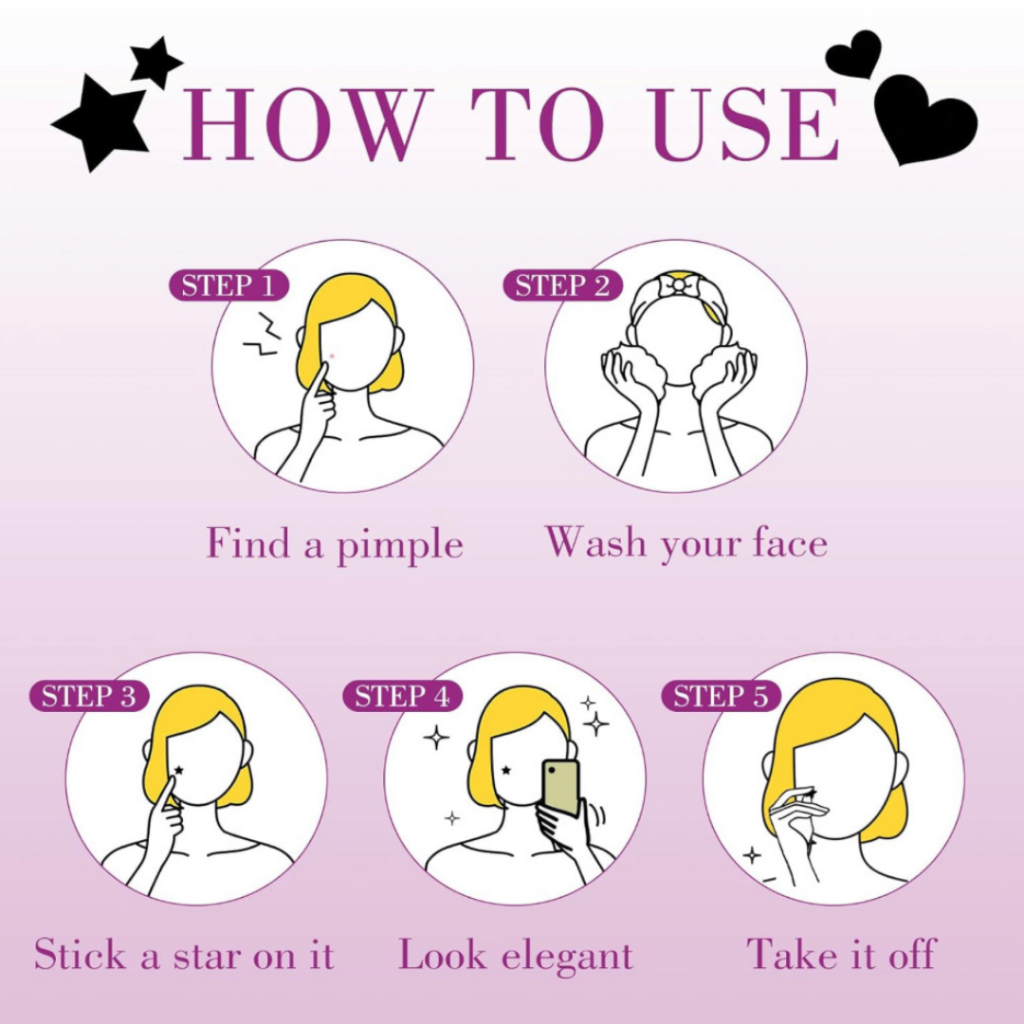 HOW TO USE

STEP 1
Find a pimple

STEP 2
Wash your face

STEP 3
Stick a star on it

STEP 4
Look elegant

STEP 5
Take it off