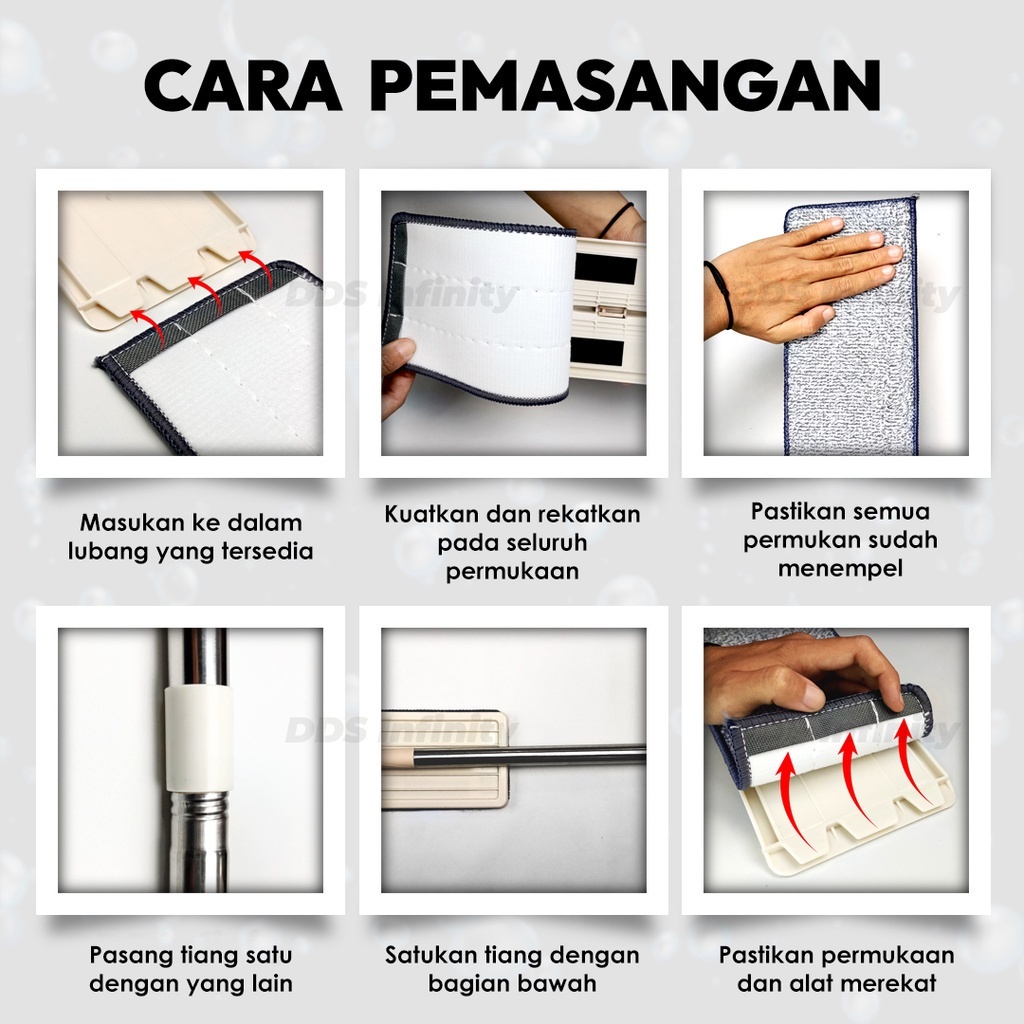 CARA PEMASANGAN

DDS Infinity

Masukan ke dalam lubang yang tersedia

Kuatkan dan rekatkan pada seluruh permukaan

Pastikan semua permukan sudah menempel

DDS Infinity

Pasang tiang satu dengan yang lain

Satukan tiang dengan bagian bawah

Pastikan permukaan dan alat merekat