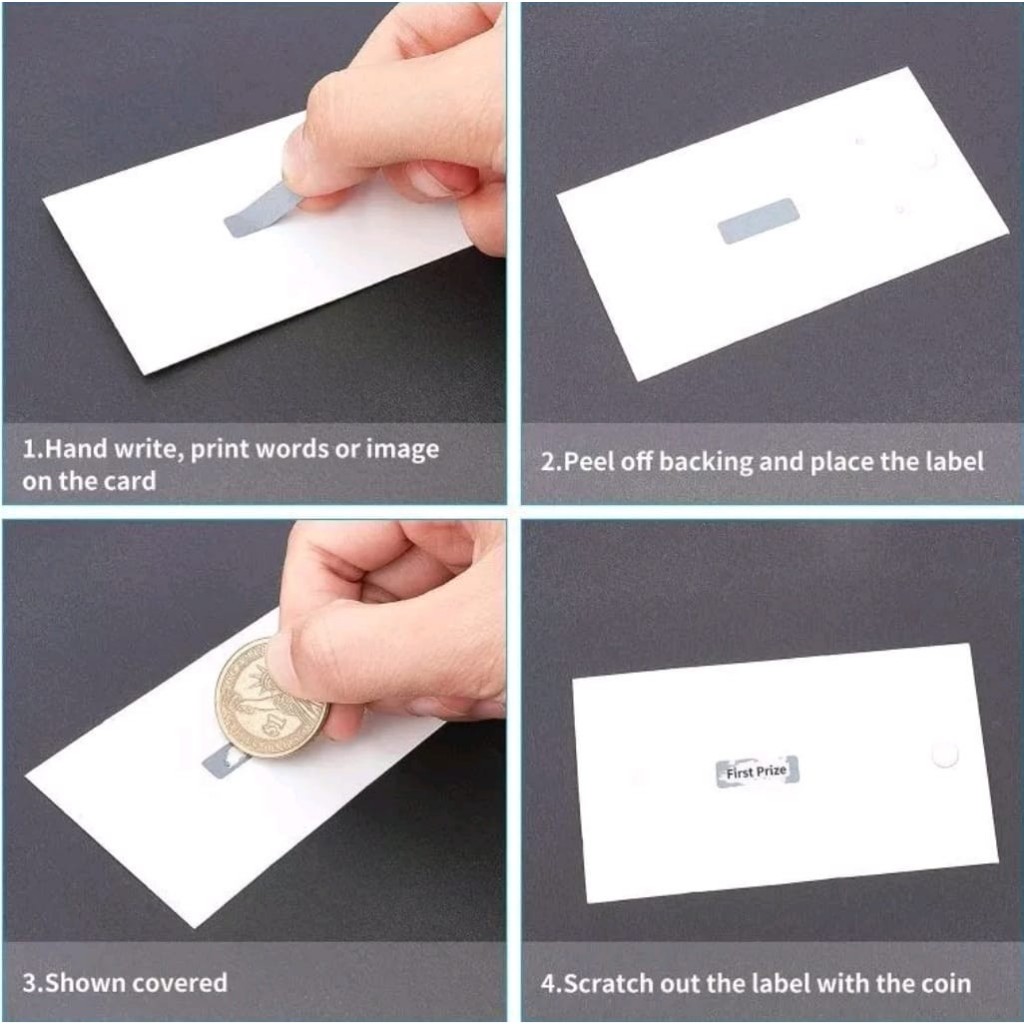 1.Hand write, print words or image on the card

2.Peel off backing and place the label

3.Shown covered

First Prize

4.Scratch out the label with the coin