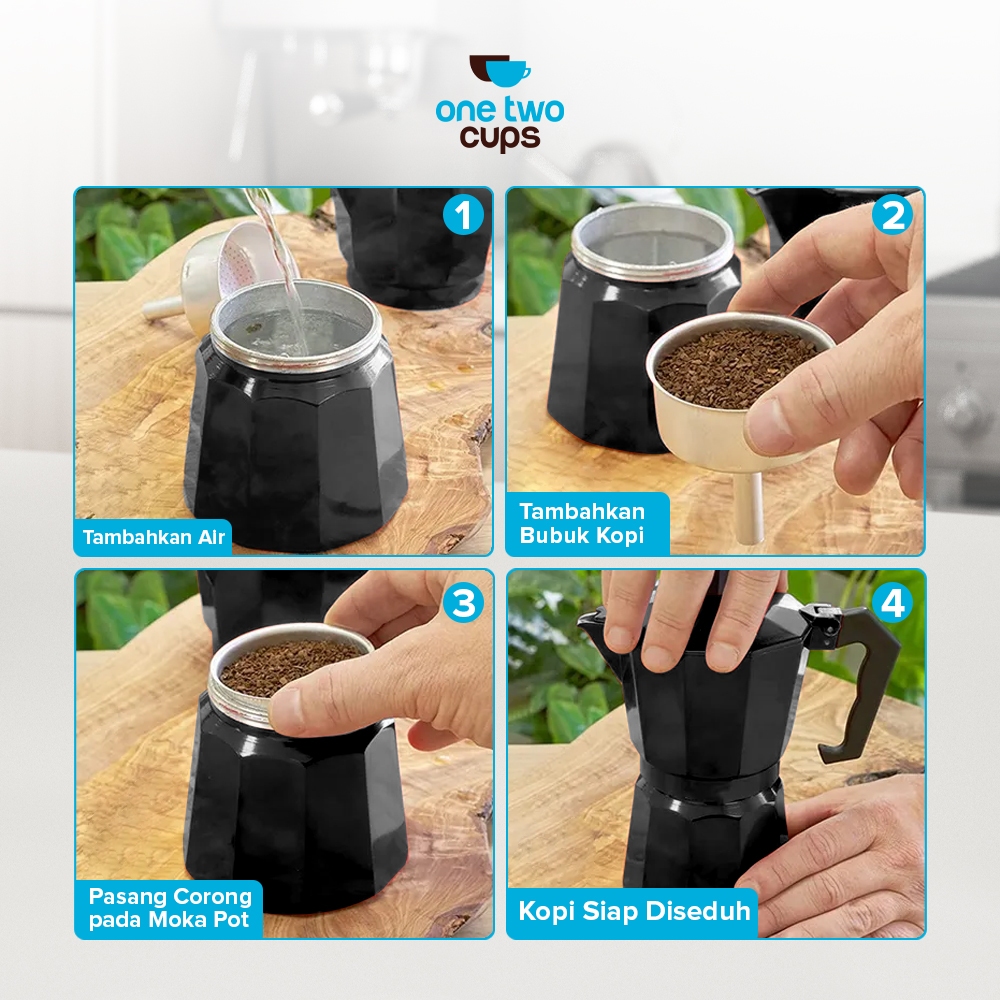 one two cups

1

Tambahkan Air

2

Tambahkan Bubuk Kopi

3

Pasang Corong pada Moka Pot

4

Kopi Siap Diseduh