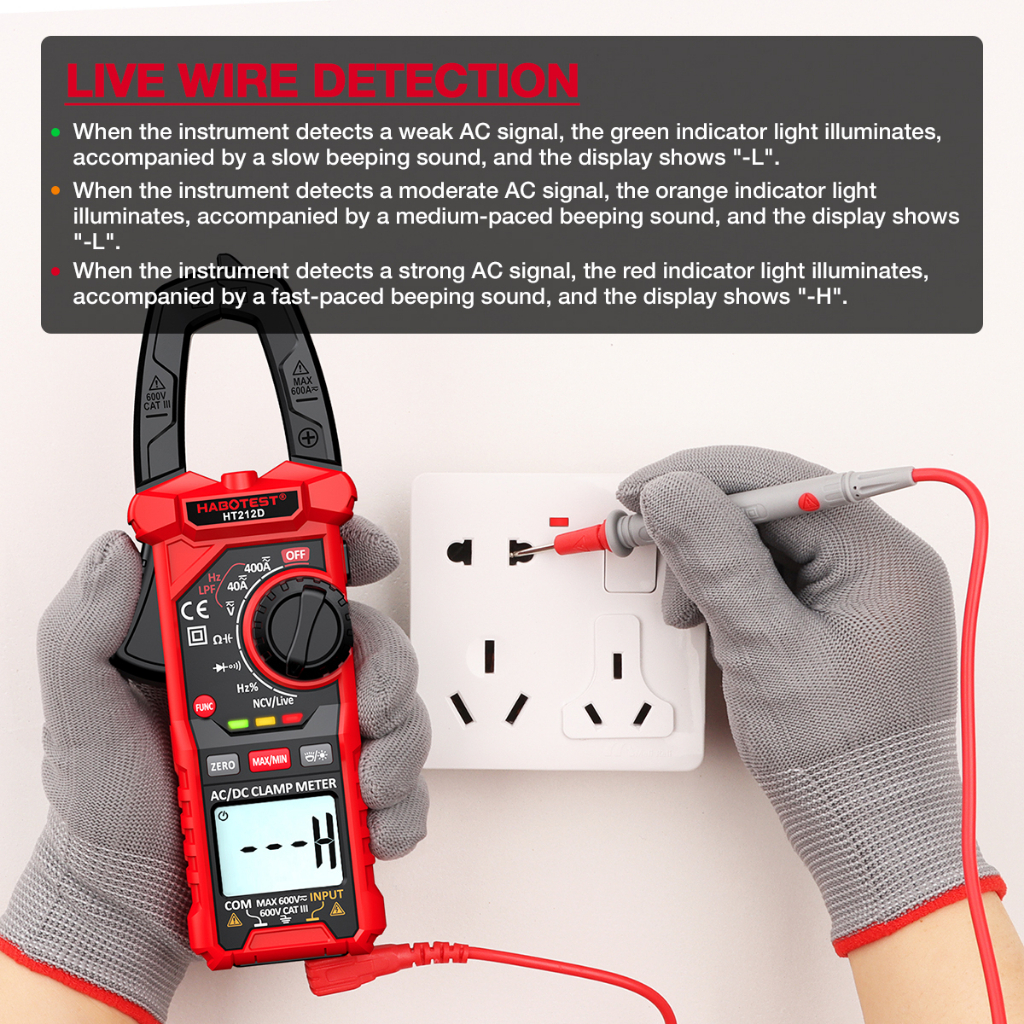 LIVE WIRE DETECTION

When the instrument detects a weak AC signal, the green indicator light illuminates, accompanied by a slow beeping sound, and the display shows "-L".

When the instrument detects a moderate AC signal, the orange indicator light illuminates, accompanied by a medium-paced beeping sound, and the display shows "-L".

When the instrument detects a strong AC signal, the red indicator light illuminates, accompanied by a fast-paced beeping sound, and the display shows "-H".

600V CAT III

MAX 600A

HABOTEST®
HT212D

OFF
400A
40A
Hz
LPF
V
CE
Ω
Hz%
NCV/Live
FUNC
ZERO
MAX/MIN
AC/DC CLAMP METER
---H
COM MAX 600V 600V CAT III INPUT