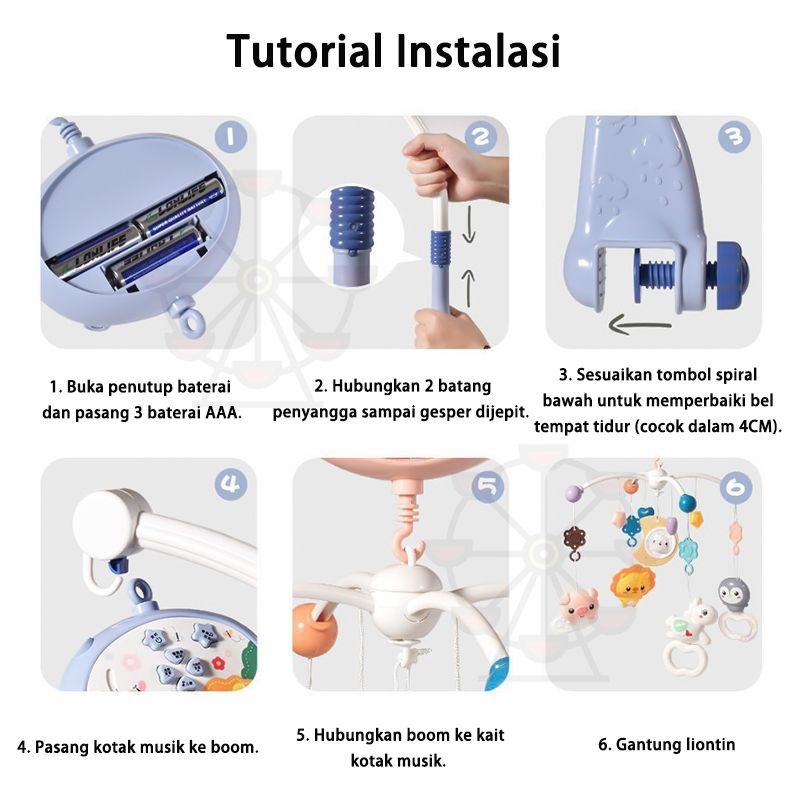 Tutorial Instalasi

1

2

3

1. Buka penutup baterai dan pasang 3 baterai AAA.

2. Hubungkan 2 batang penyangga sampai gesper dijepit.

3. Sesuaikan tombol spiral bawah untuk memperbaiki bel tempat tidur (cocok dalam 4CM).

4

5

6

4. Pasang kotak musik ke boom.

5. Hubungkan boom ke kait kotak musik.

6. Gantung liontin