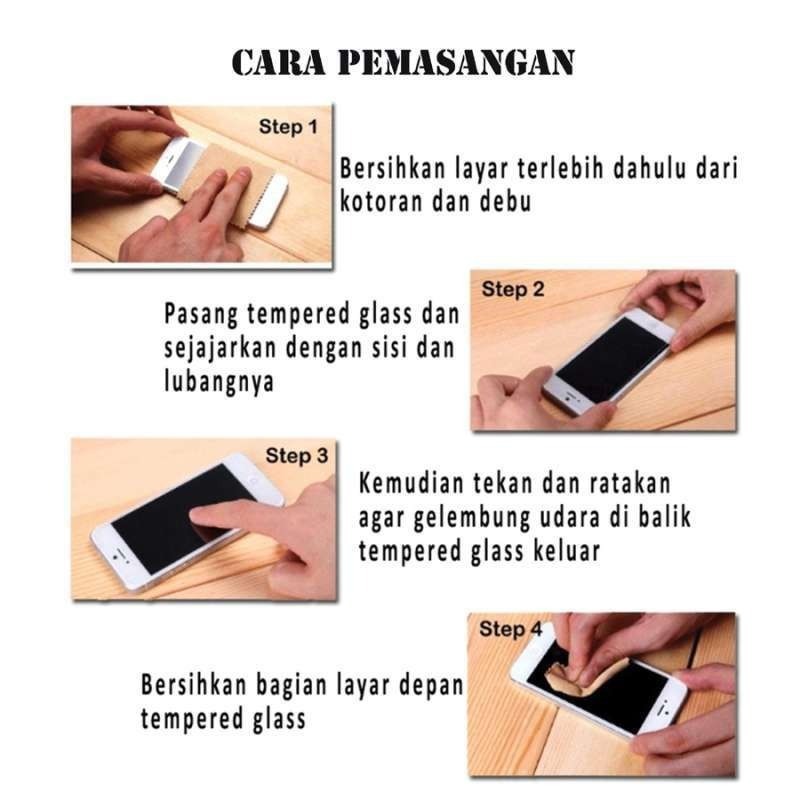 CARA PEMASANGAN

Step 1

Bersihkan layar terlebih dahulu dari kotoran dan debu

Step 2

Pasang tempered glass dan sejajarkan dengan sisi dan lubangnya

Step 3

Kemudian tekan dan ratakan agar gelembung udara di balik tempered glass keluar

Step 4

Bersihkan bagian layar depan tempered glass