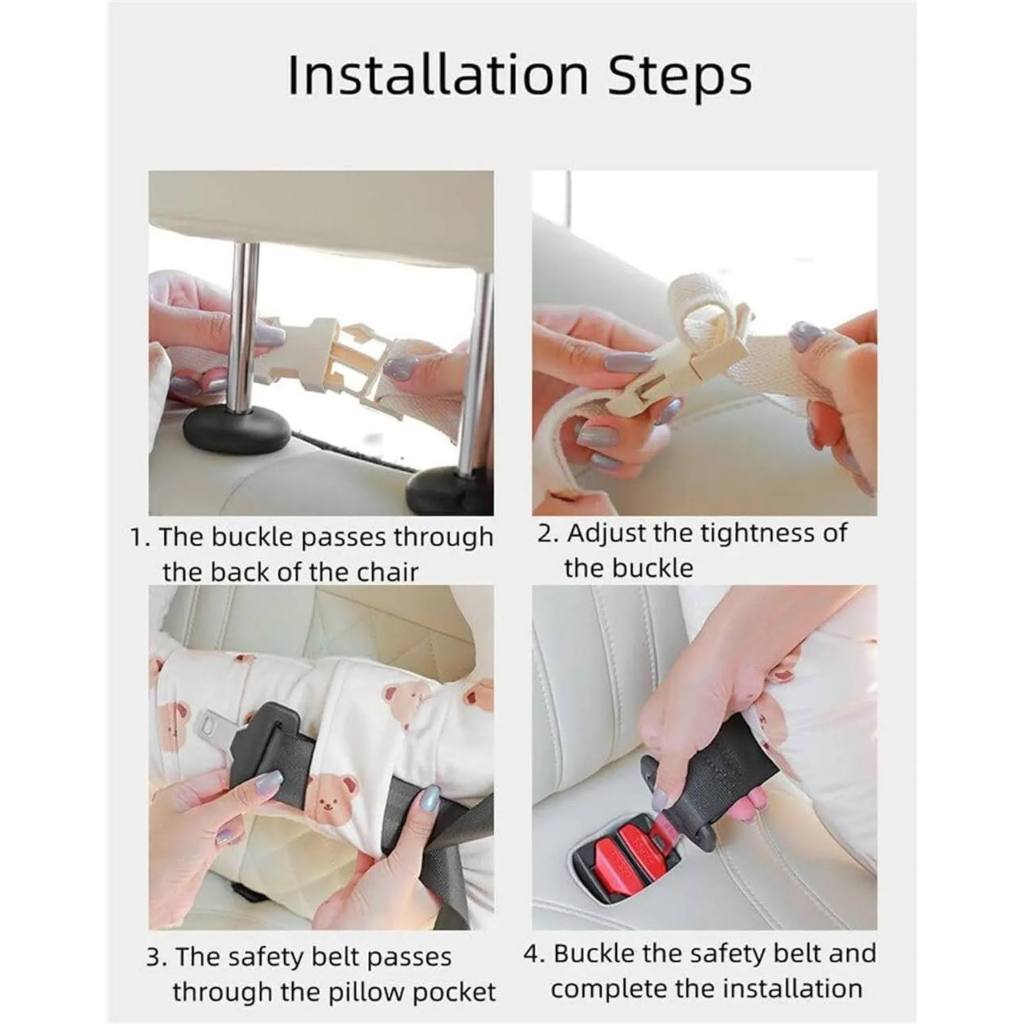 Installation Steps

1. The buckle passes through the back of the chair

2. Adjust the tightness of the buckle

3. The safety belt passes through the pillow pocket

4. Buckle the safety belt and complete the installation