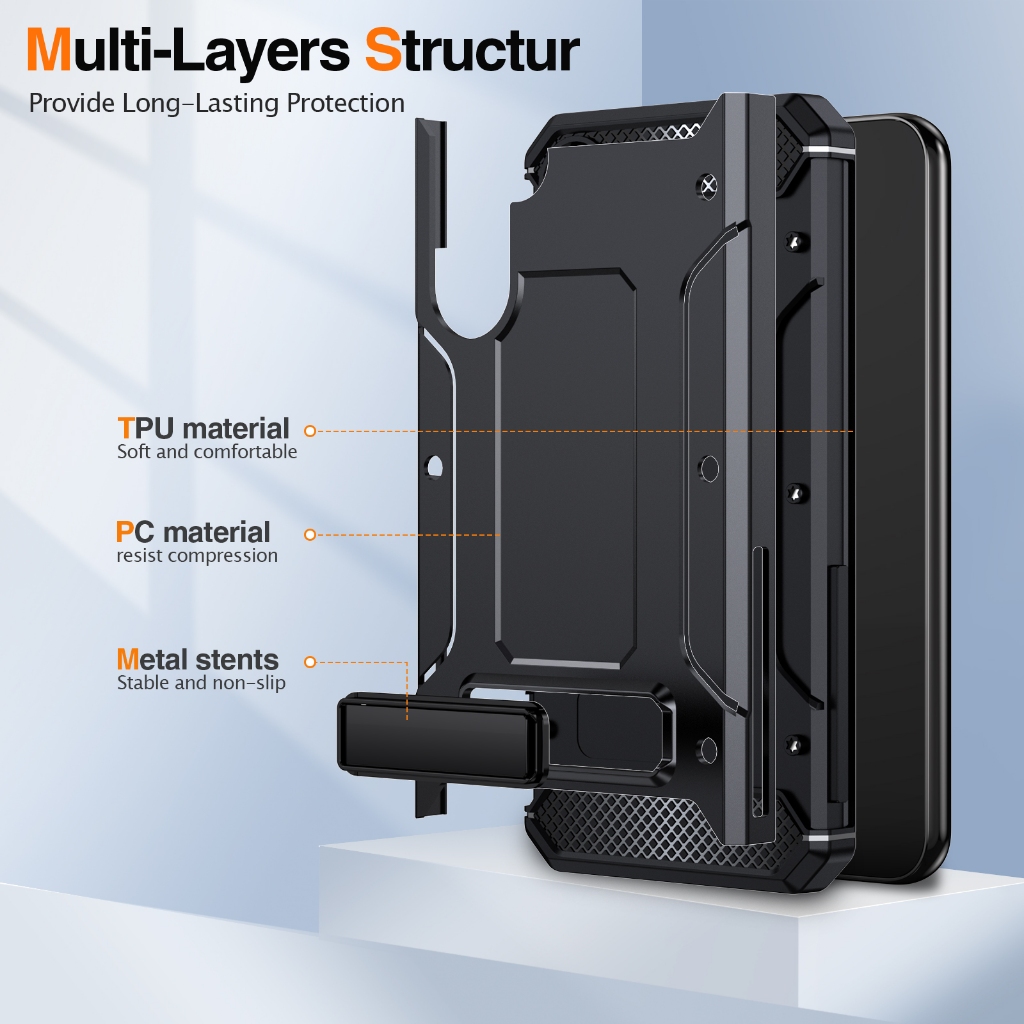 Multi-Layers Structur
Provide Long-Lasting Protection

TPU material
Soft and comfortable

PC material
resist compression

Metal stents
Stable and non-slip