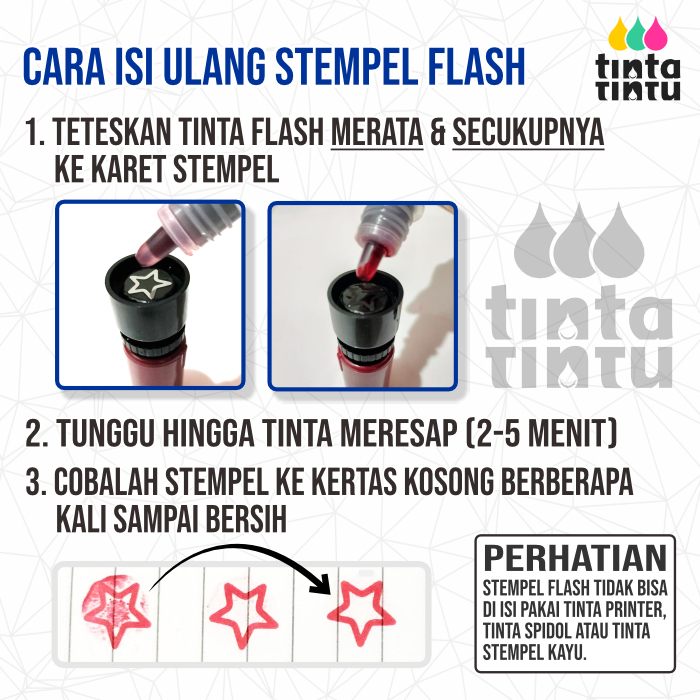 CARA ISI ULANG STEMPEL FLASH

tinta
TINTU

1. TETESKAN TINTA FLASH MERATA & SECUKUPNYA KE KARET STEMPEL

tinta
TINTU

2. TUNGGU HINGGA TINTA MERESAP (2-5 MENIT)

3. COBALAH STEMPEL KE KERTAS KOSONG BERBERAPA KALI SAMPAI BERSIH

PERHATIAN

STEMPEL FLASH TIDAK BISA DI ISI PAKAI TINTA PRINTER, TINTA SPIDOL ATAU TINTA STEMPEL KAYU.