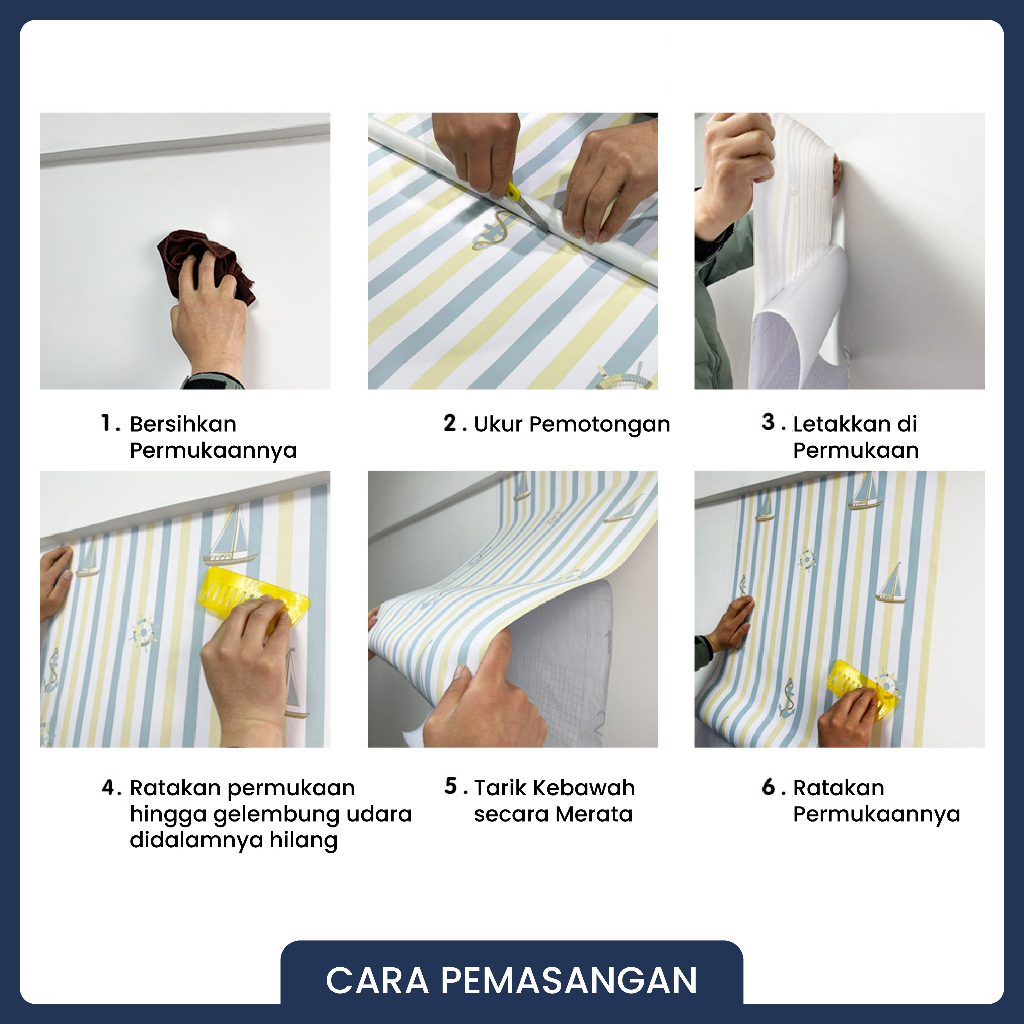 1. Bersihkan Permukaannya

2. Ukur Pemotongan

3. Letakkan di Permukaan

4. Ratakan permukaan hingga gelembung udara didalamnya hilang

5. Tarik Kebawah secara Merata

6. Ratakan Permukaannya

CARA PEMASANGAN