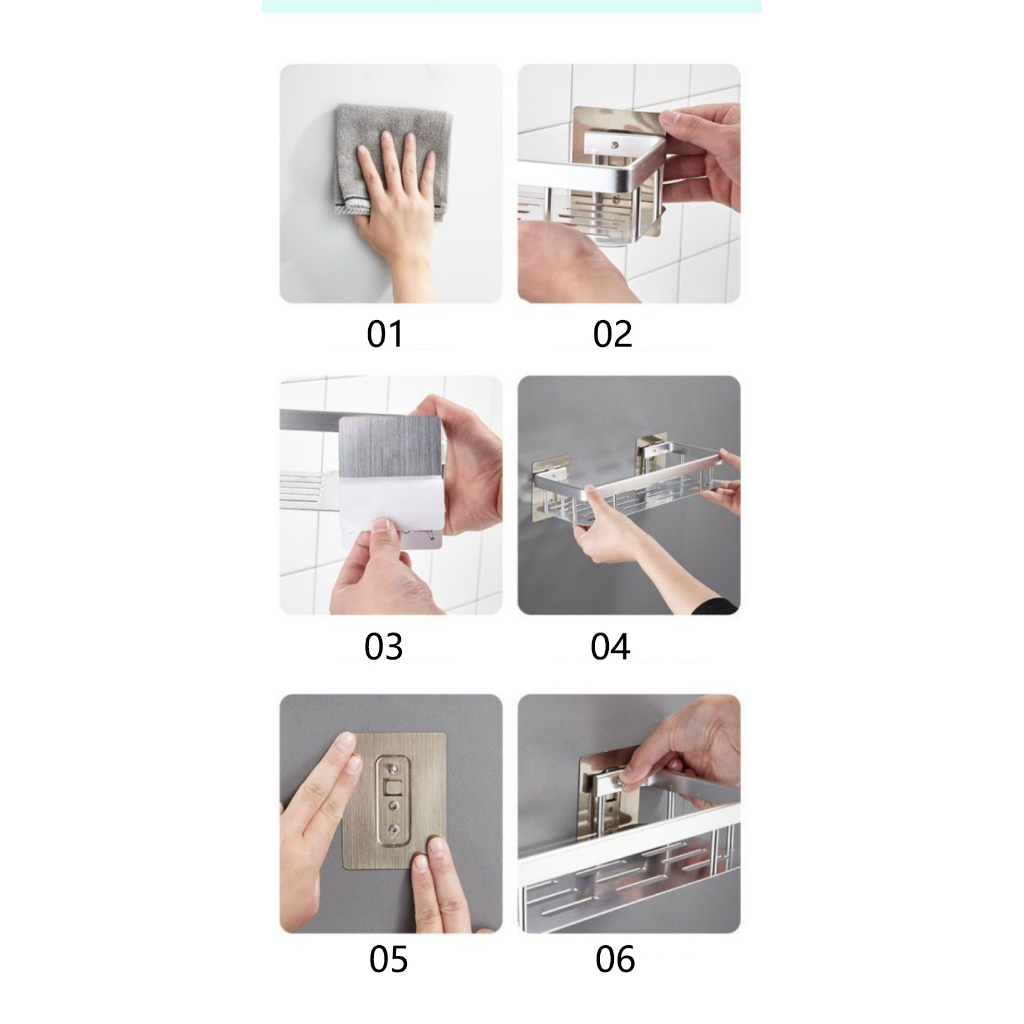 01

02

03

04

05

06