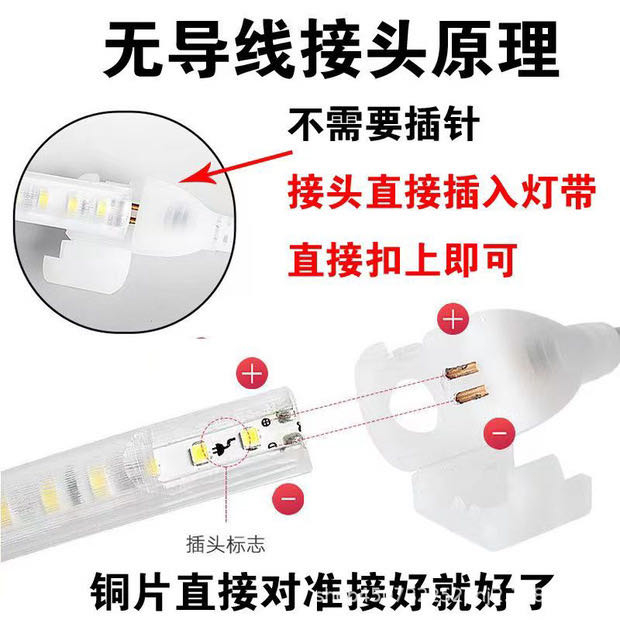 无导线接头原理

不需要插针

接头直接插入灯带

直接扣上即可

+

+

−

−

插头标志

铜片直接对准接好就好了