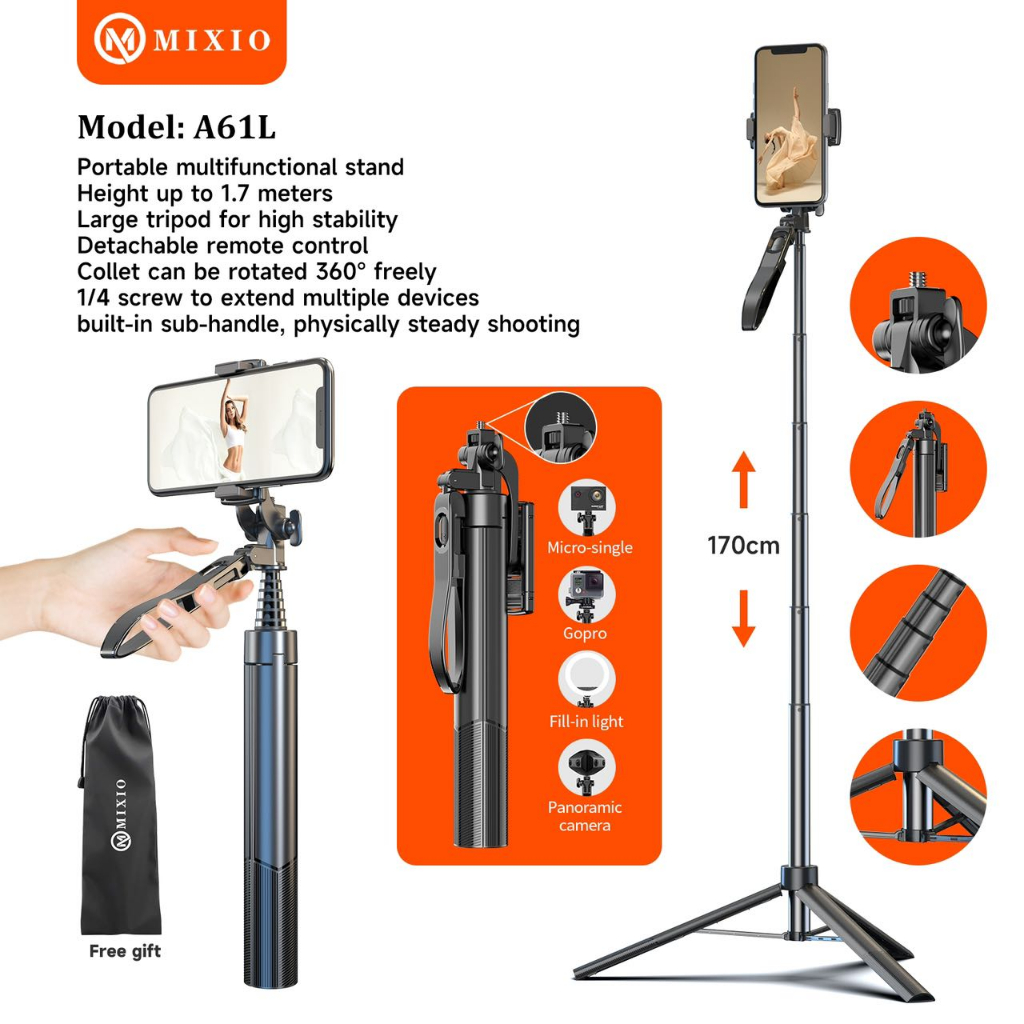 MIXIO

Model: A61L

Portable multifunctional stand
Height up to 1.7 meters
Large tripod for high stability
Detachable remote control
Collet can be rotated 360° freely
1/4 screw to extend multiple devices
built-in sub-handle, physically steady shooting

Micro-single
Gopro
Fill-in light
Panoramic camera

170cm

MIXIO

Free gift