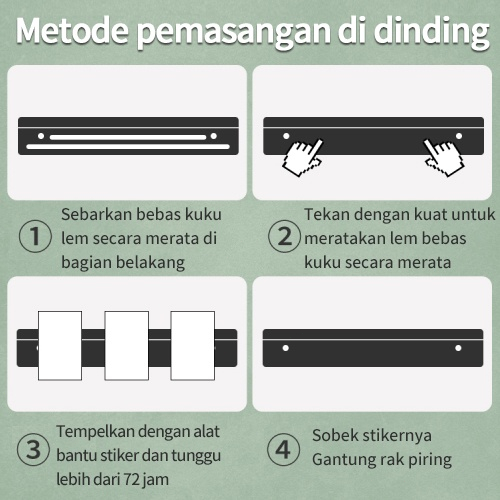 Metode pemasangan di dinding

① Sebarkan bebas kuku lem secara merata di bagian belakang

② Tekan dengan kuat untuk meratakan lem bebas kuku secara merata

③ Tempelkan dengan alat bantu stiker dan tunggu lebih dari 72 jam

④ Sobek stikernya Gantung rak piring