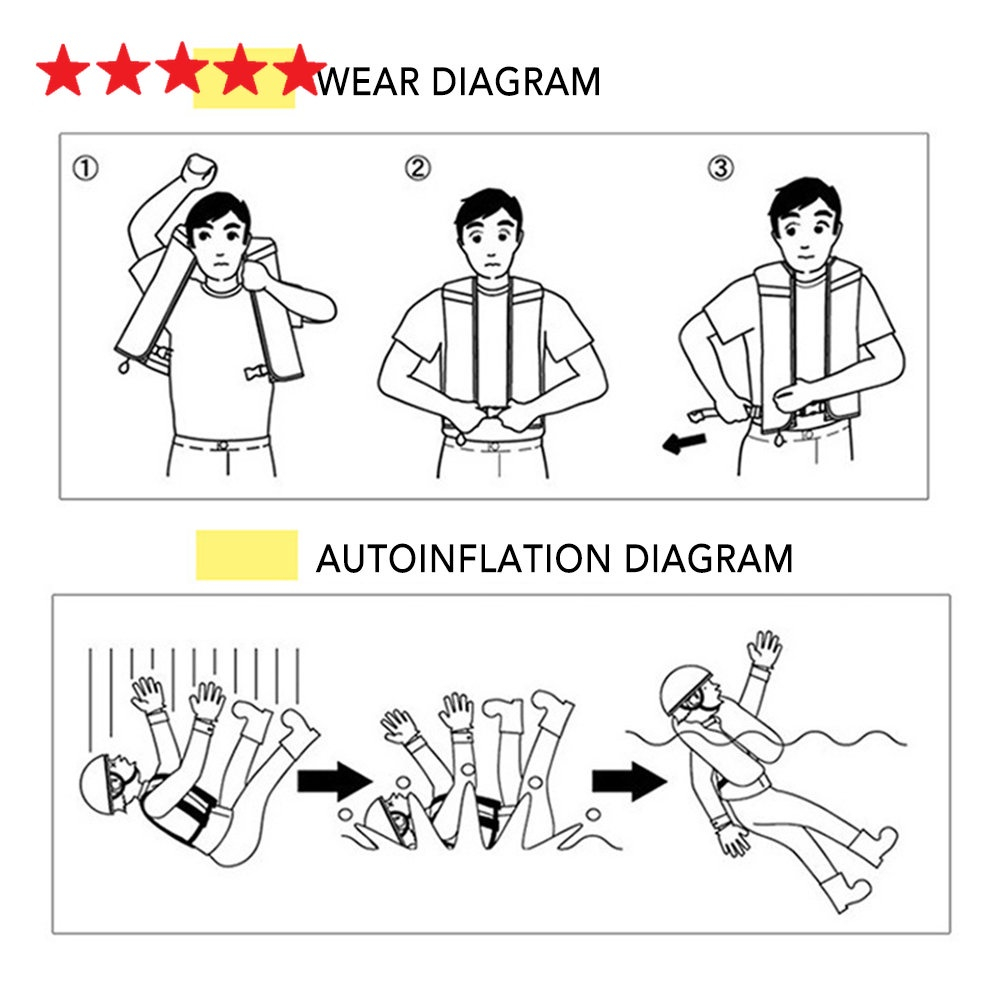 WEAR DIAGRAM

①

②

③

AUTOINFLATION DIAGRAM