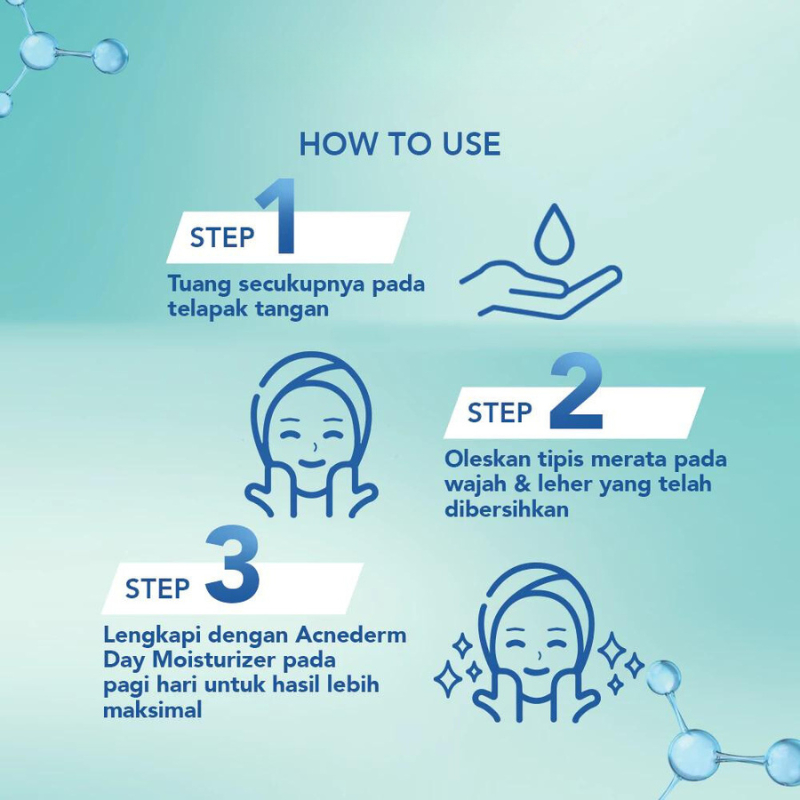 HOW TO USE

STEP 1

Tuang secukupnya pada telapak tangan

STEP 2

Oleskan tipis merata pada wajah & leher yang telah dibersihkan

STEP 3

Lengkapi dengan Acnederm Day Moisturizer pada pagi hari untuk hasil lebih maksimal