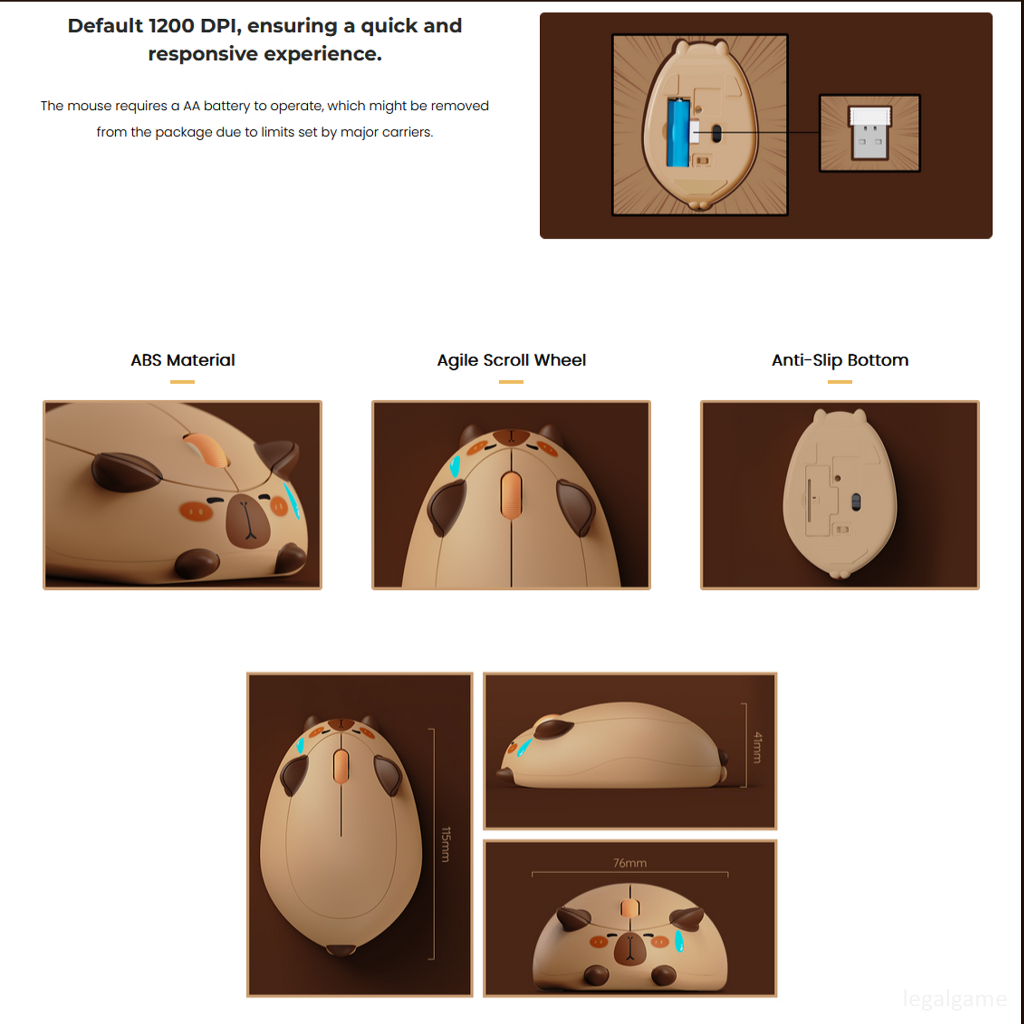 Default 1200 DPI, ensuring a quick and responsive experience.

The mouse requires a AA battery to operate, which might be removed from the package due to limits set by major carriers.

ABS Material

Agile Scroll Wheel

Anti-Slip Bottom

115mm

41mm

76mm

legalgame