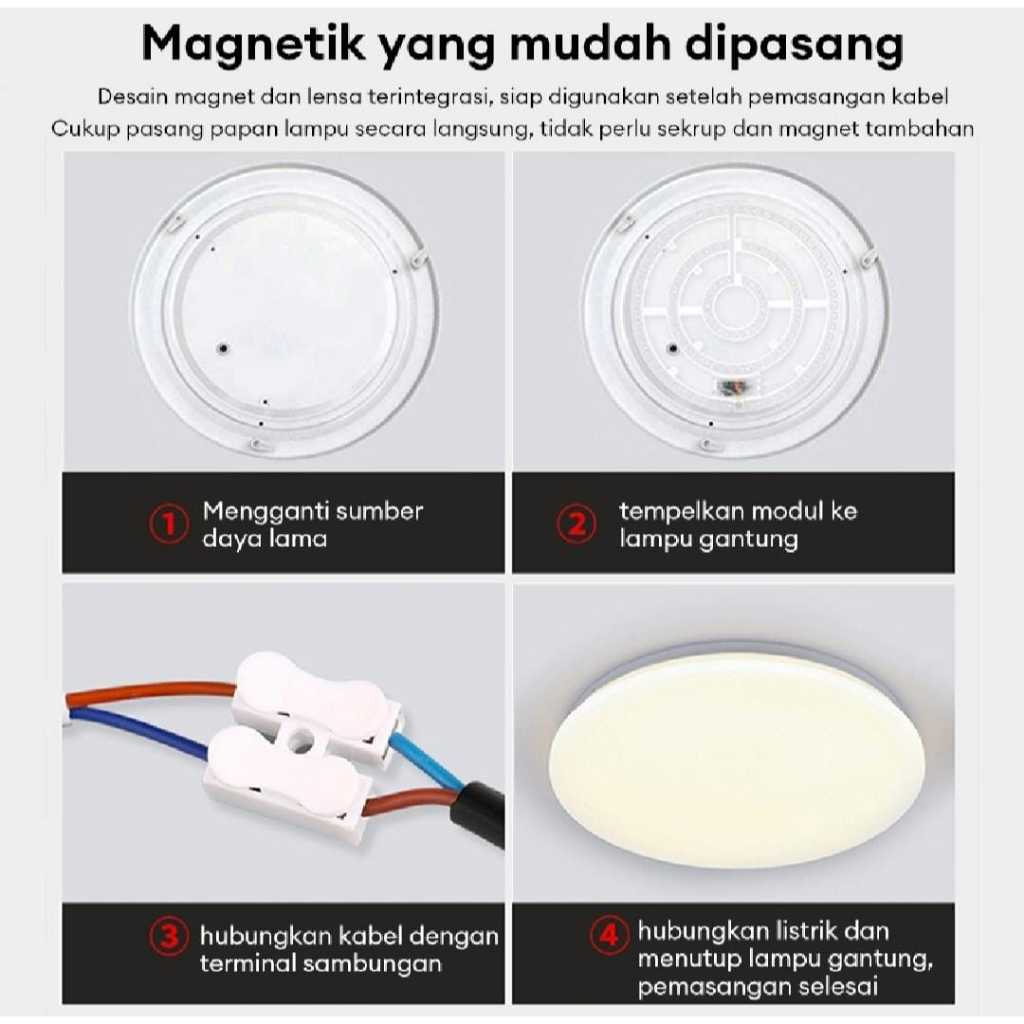 Magnetik yang mudah dipasang

Desain magnet dan lensa terintegrasi, siap digunakan setelah pemasangan kabel
Cukup pasang papan lampu secara langsung, tidak perlu sekrup dan magnet tambahan

1 Mengganti sumber daya lama

2 tempelkan modul ke lampu gantung

3 hubungkan kabel dengan terminal sambungan

4 hubungkan listrik dan menutup lampu gantung, pemasangan selesai