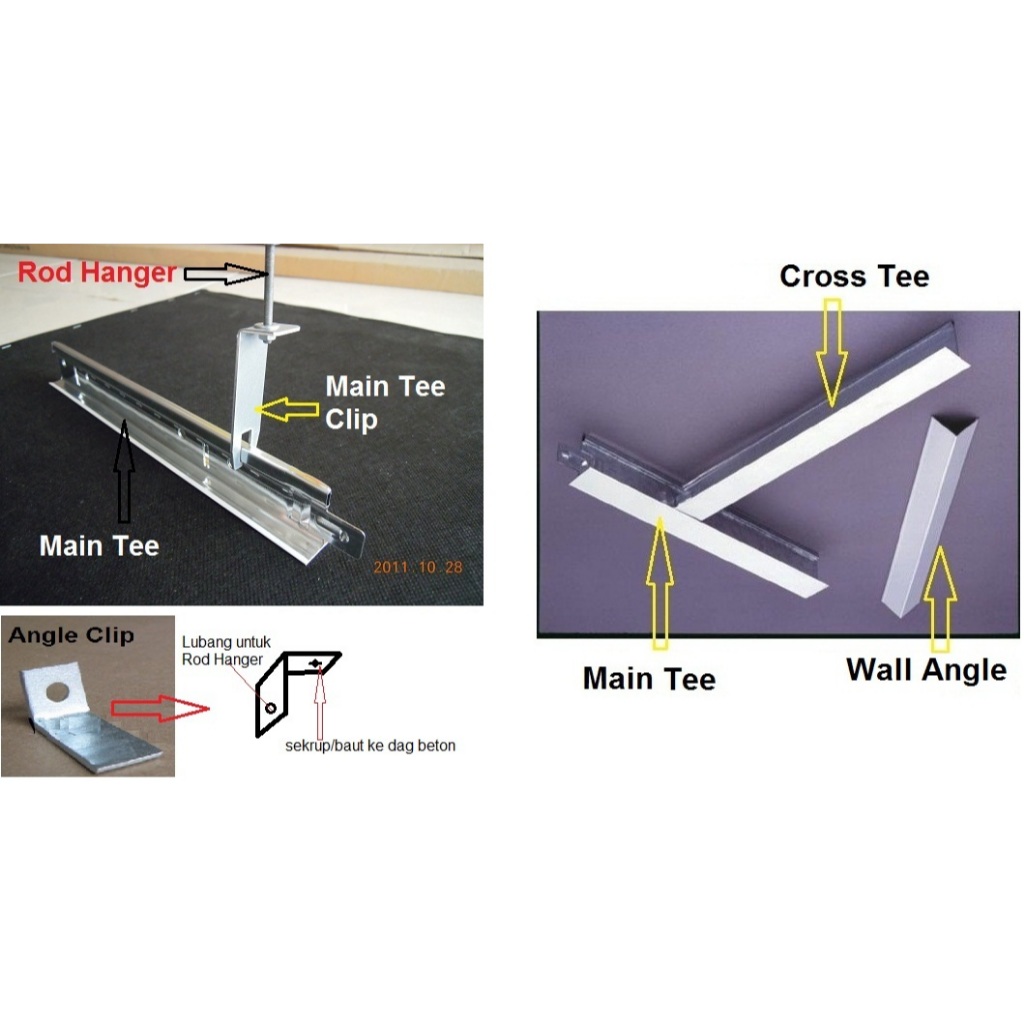 Rod Hanger

Main Tee Clip

Main Tee

2011 10 28

Angle Clip

Lubang untuk Rod Hanger

sekrup/baut ke dag beton

Cross Tee

Main Tee

Wall Angle