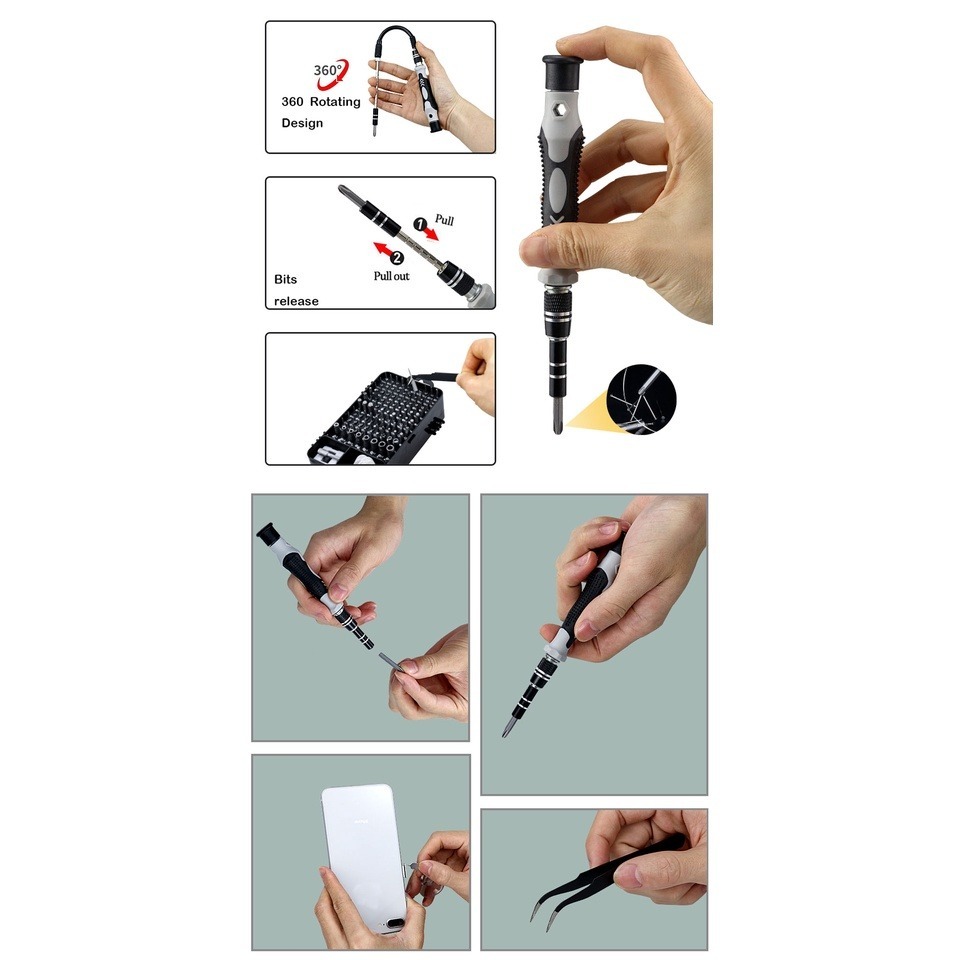 360°
360 Rotating Design

1 Pull
2 Pull out
Bits release