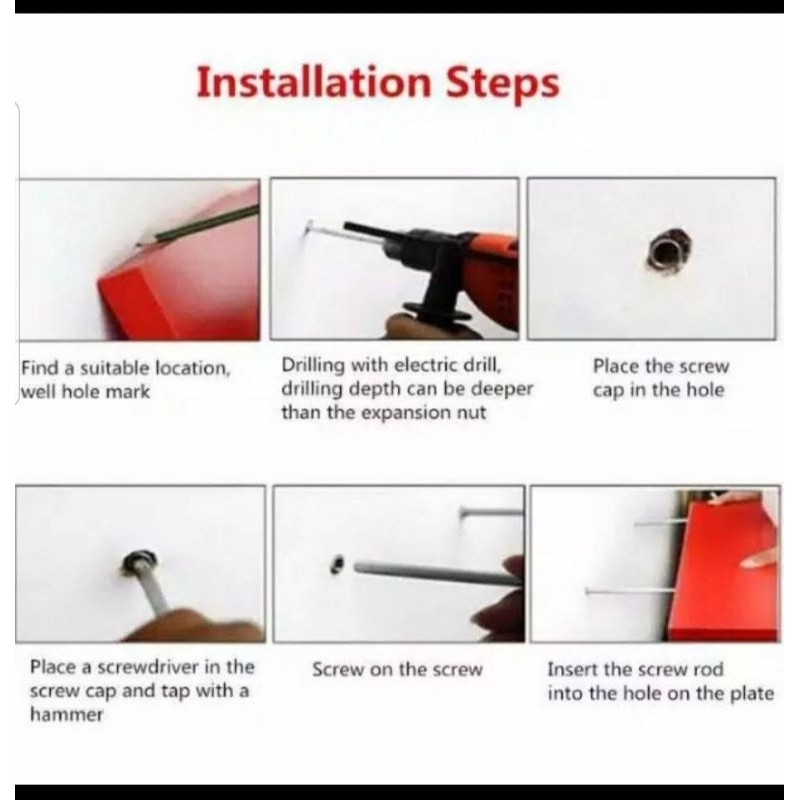 Installation Steps

Find a suitable location, well hole mark

Drilling with electric drill, drilling depth can be deeper than the expansion nut

Place the screw cap in the hole

Place a screwdriver in the screw cap and tap with a hammer

Screw on the screw

Insert the screw rod into the hole on the plate