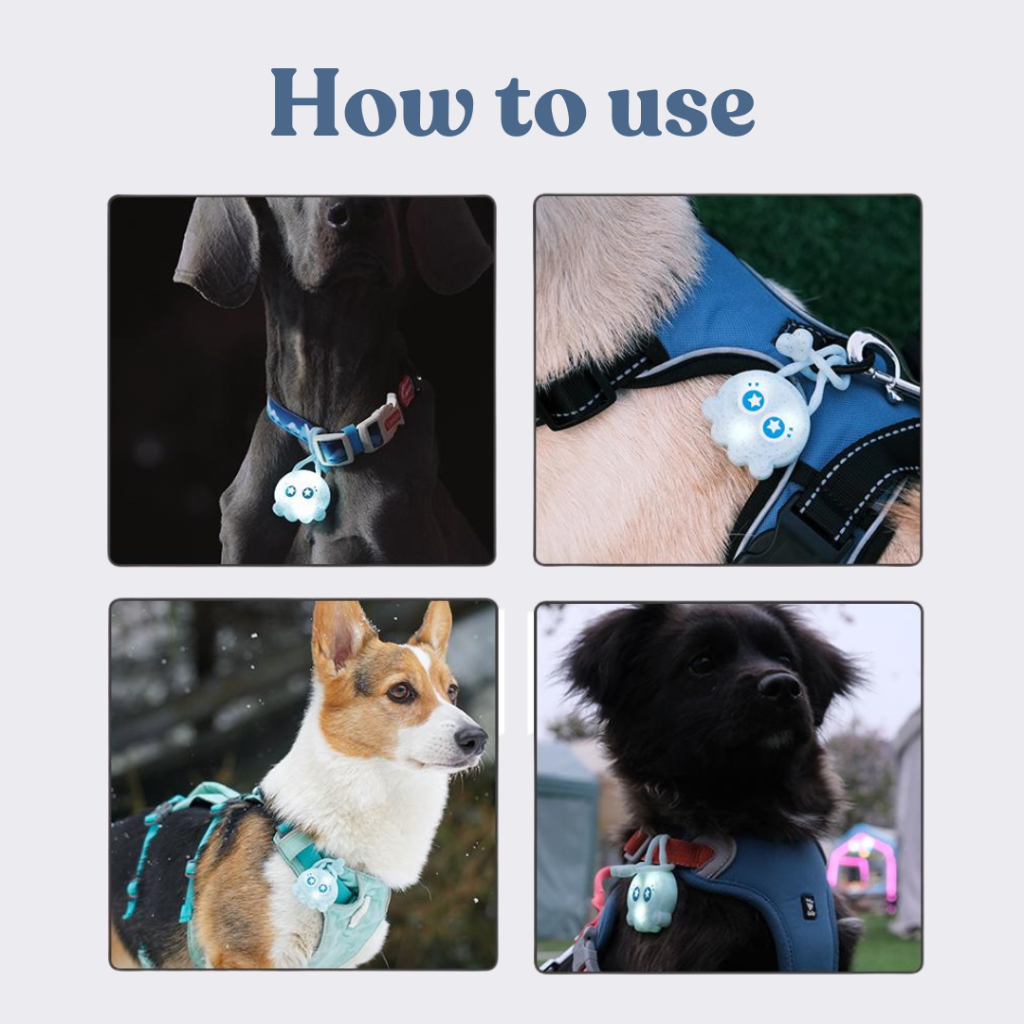 How to use