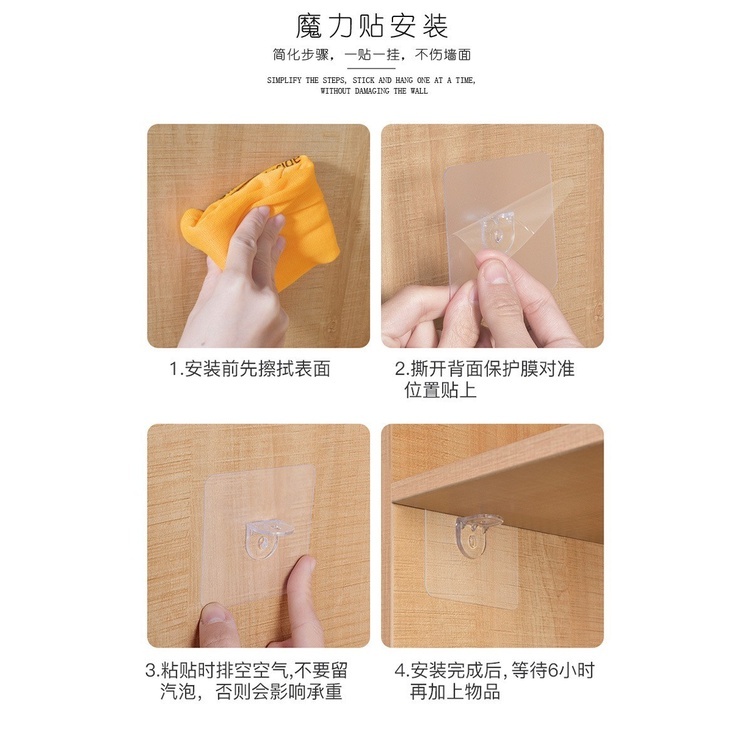 魔力贴安装

简化步骤，一贴一挂，不伤墙面

SIMPLIFY THE STEPS, STICK AND HANG ONE AT A TIME, WITHOUT DAMAGING THE WALL

1.安装前先擦拭表面

2.撕开背面保护膜对准位置贴上

3.粘贴时排空空气,不要留汽泡，否则会影响承重

4.安装完成后, 等待6小时再加上物品