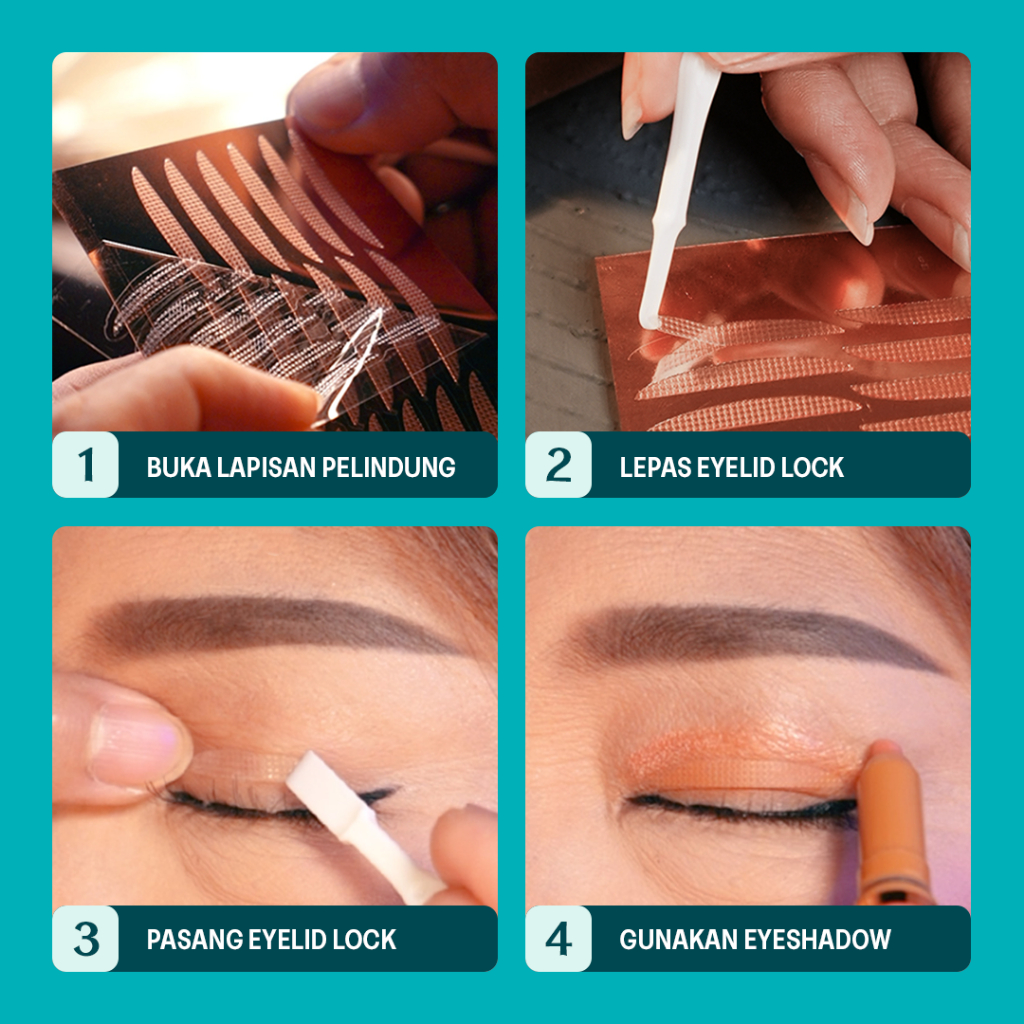 1 BUKA LAPISAN PELINDUNG

2 LEPAS EYELID LOCK

3 PASANG EYELID LOCK

4 GUNAKAN EYESHADOW