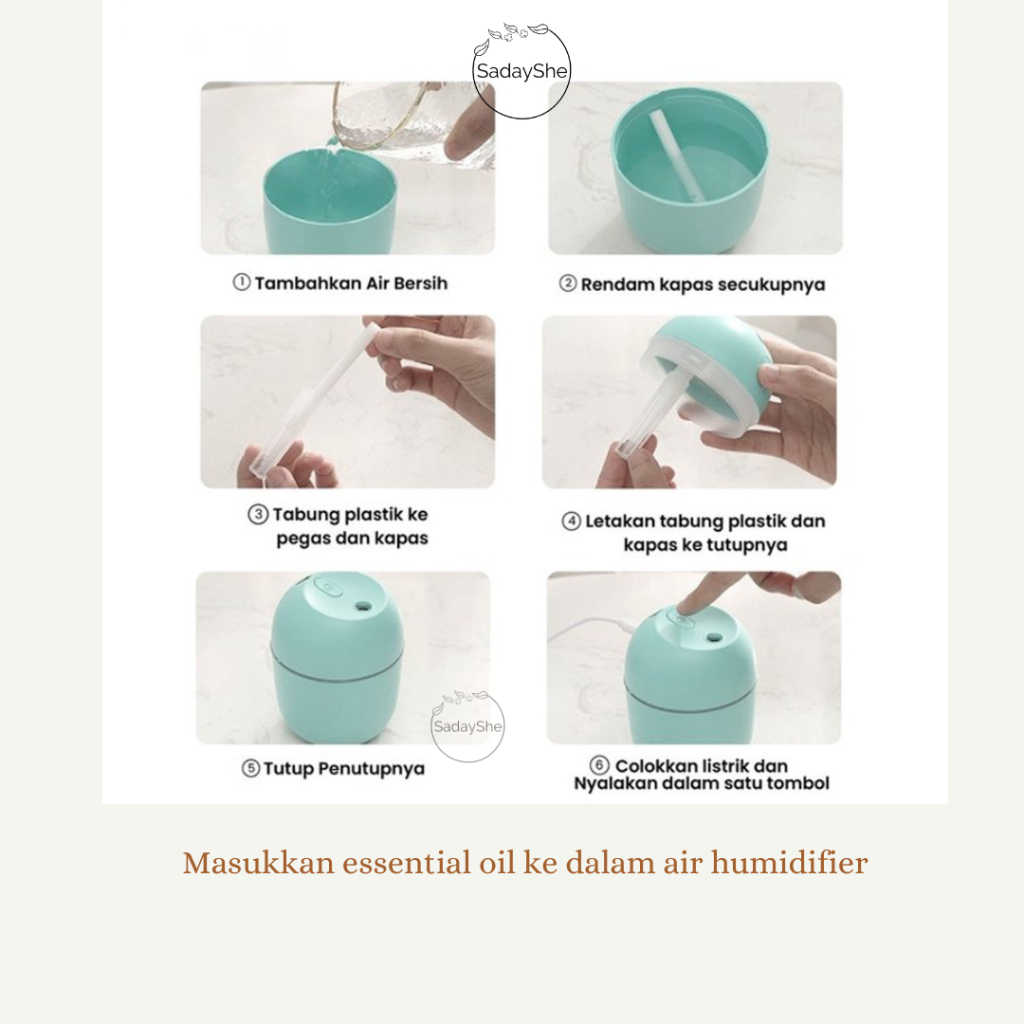 SadayShe

① Tambahkan Air Bersih

② Rendam kapas secukupnya

③ Tabung plastik ke pegas dan kapas

④ Letakan tabung plastik dan kapas ke tutupnya

⑤ Tutup Penutupnya

SadayShe

⑥ Colokkan listrik dan Nyalakan dalam satu tombol

Masukkan essential oil ke dalam air humidifier