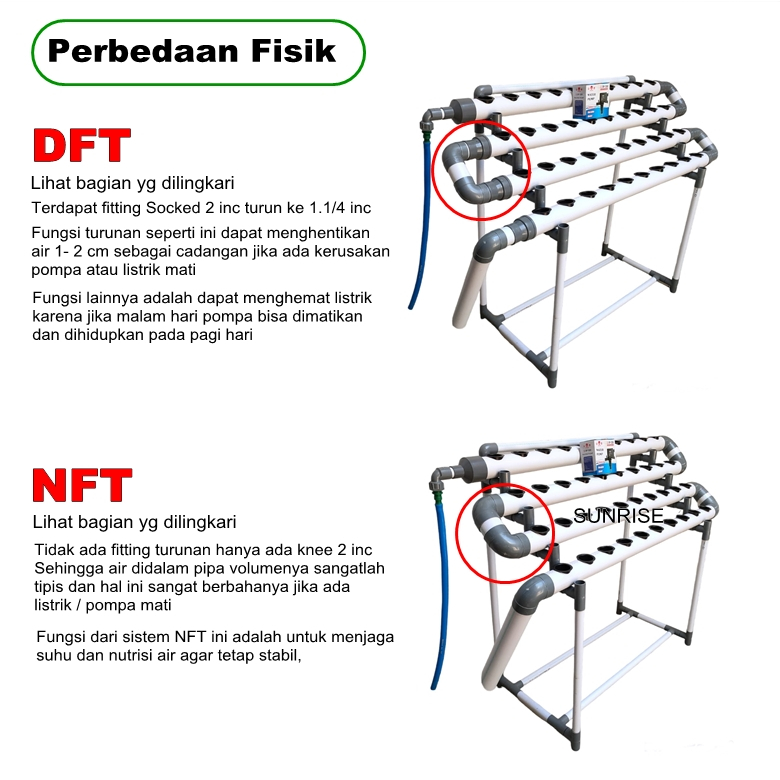 Perbedaan Fisik

DFT

Lihat bagian yg dilingkari

Terdapat fitting Socked 2 inc turun ke 1.1/4 inc

Fungsi turunan seperti ini dapat menghentikan air 1- 2 cm sebagai cadangan jika ada kerusakan pompa atau listrik mati

Fungsi lainnya adalah dapat menghemat listrik karena jika malam hari pompa bisa dimatikan dan dihidupkan pada pagi hari

NFT

Lihat bagian yg dilingkari

Tidak ada fitting turunan hanya ada knee 2 inc Sehingga air didalam pipa volumenya sangatlah tipis dan hal ini sangat berbahanya jika ada listrik / pompa mati

Fungsi dari sistem NFT ini adalah untuk menjaga suhu dan nutrisi air agar tetap stabil,

SUNRISE