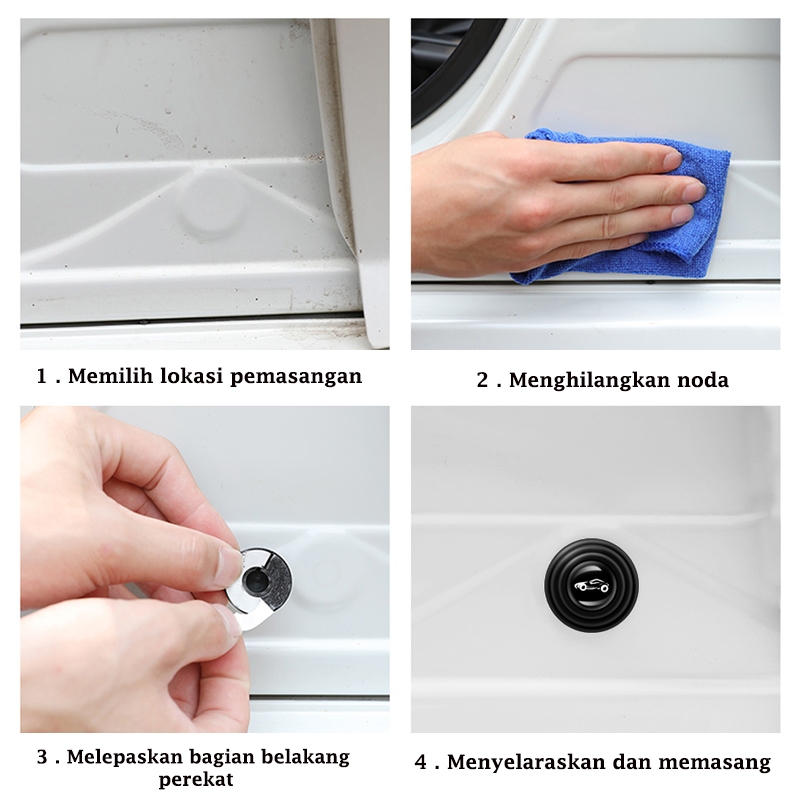 1 . Memilih lokasi pemasangan

2 . Menghilangkan noda

3 . Melepaskan bagian belakang perekat

4 . Menyelaraskan dan memasang