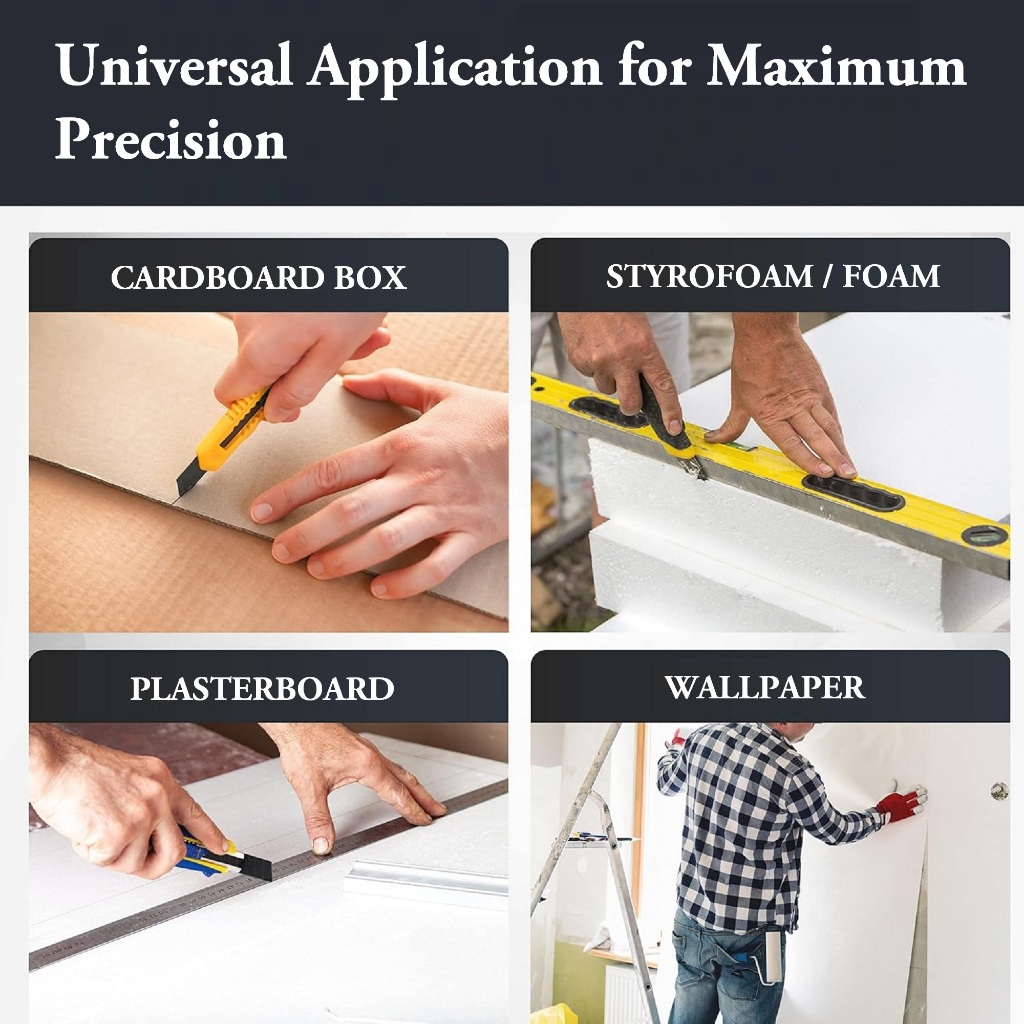 Universal Application for Maximum Precision

CARDBOARD BOX

STYROFOAM / FOAM

PLASTERBOARD

WALLPAPER