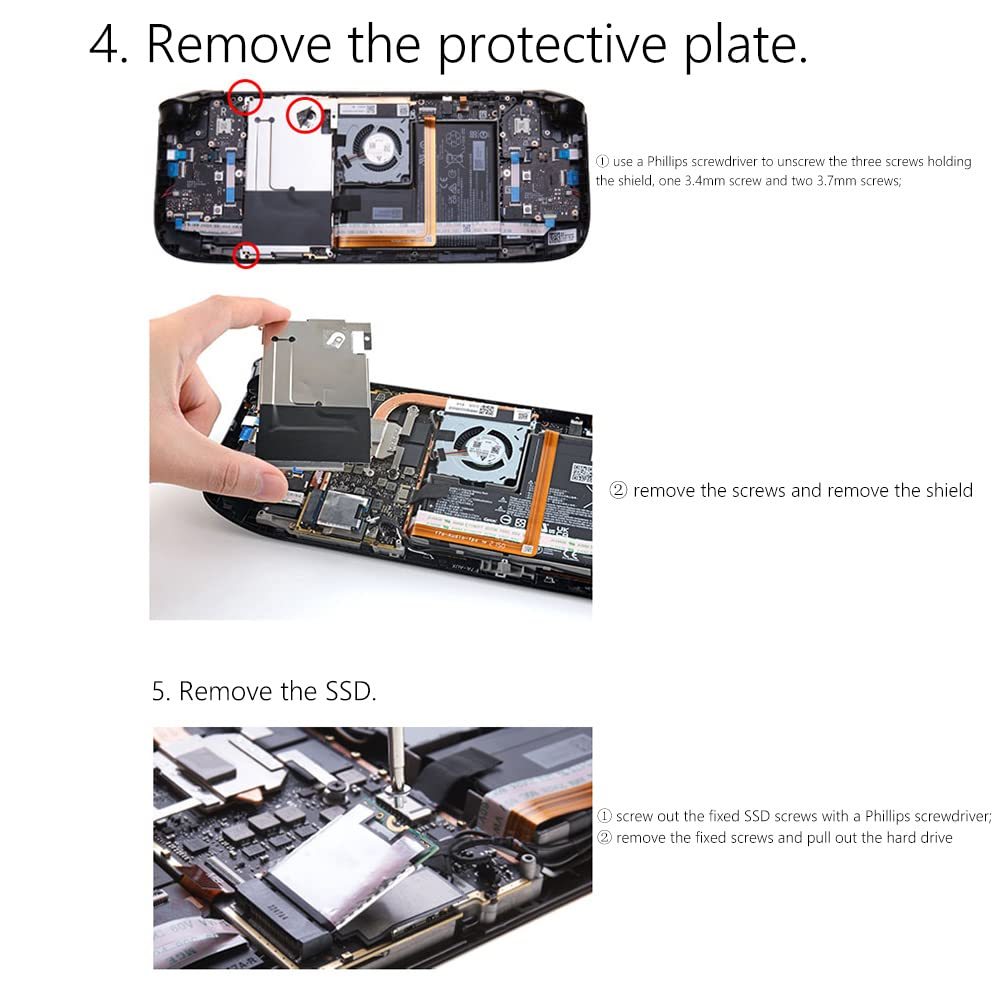 4. Remove the protective plate.

① use a Phillips screwdriver to unscrew the three screws holding the shield, one 3.4mm screw and two 3.7mm screws;

② remove the screws and remove the shield

5. Remove the SSD.

① screw out the fixed SSD screws with a Phillips screwdriver;
② remove the fixed screws and pull out the hard drive