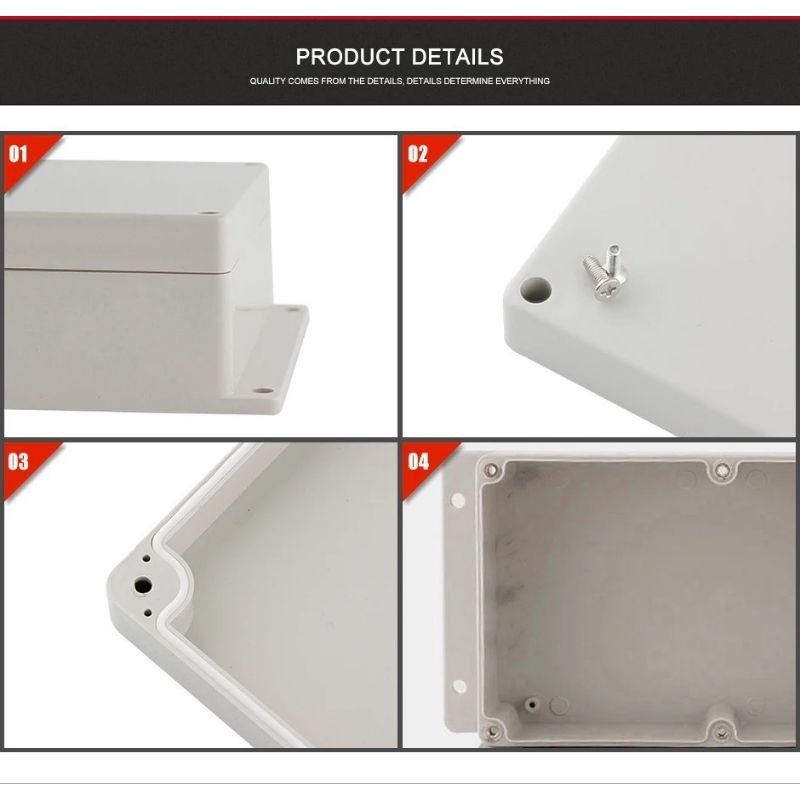 PRODUCT DETAILS

QUALITY COMES FROM THE DETAILS, DETAILS DETERMINE EVERYTHING

01

02

03

04